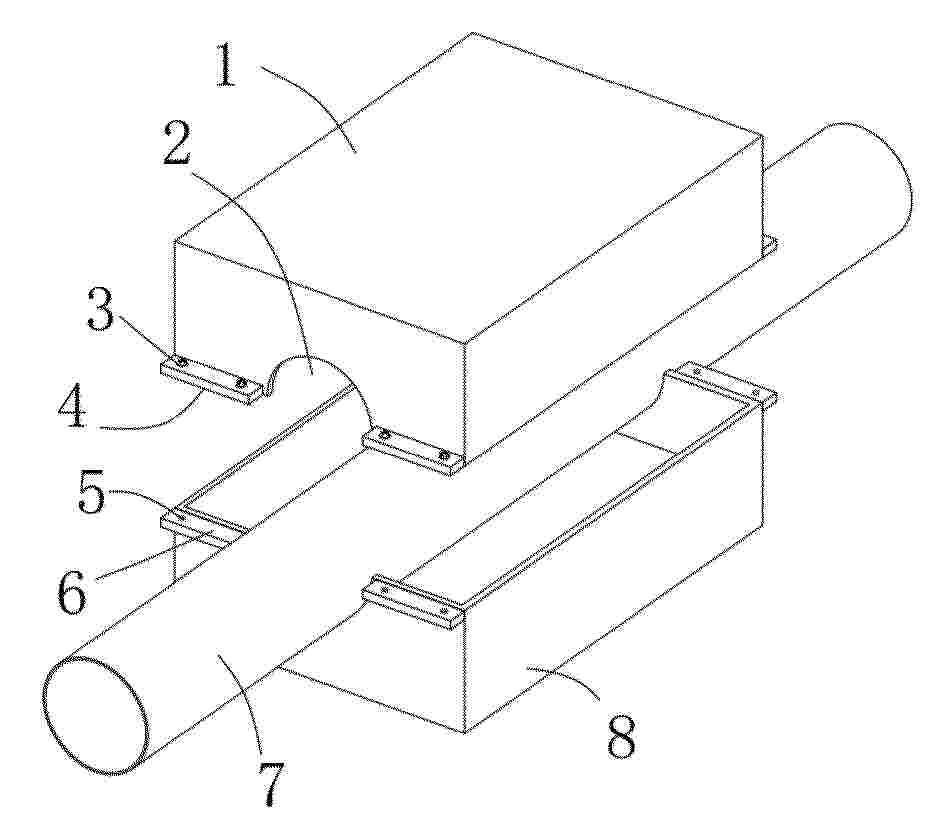 1
2
3
4
5
6
7
8