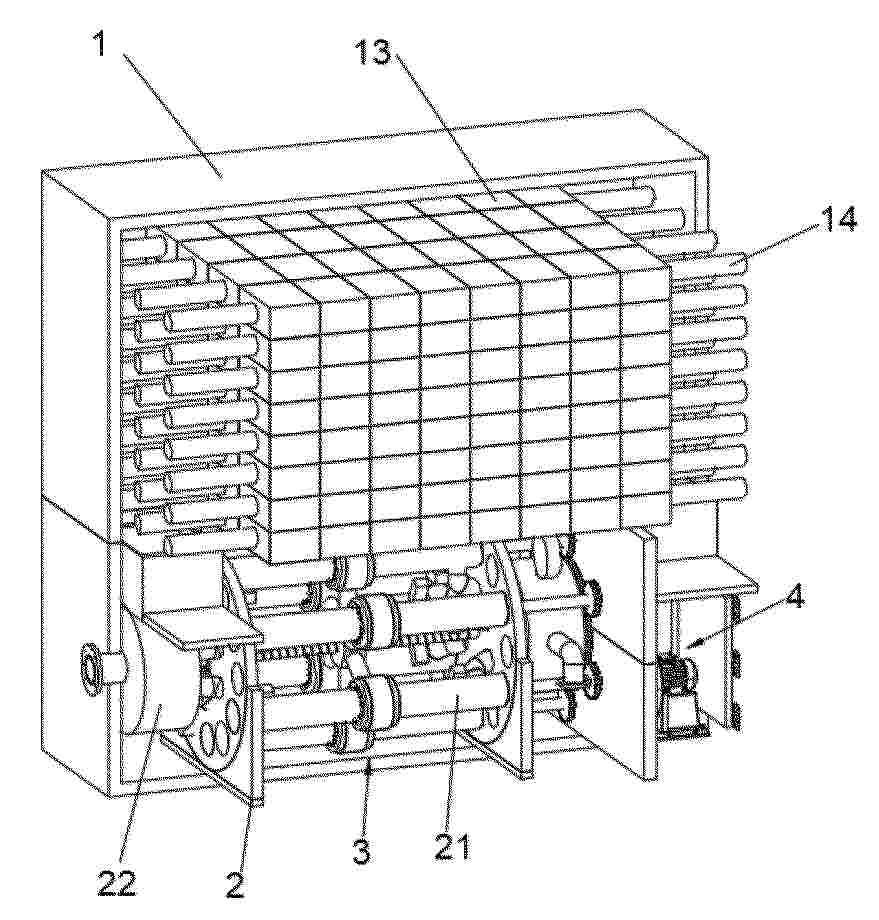 1
13
14
4
22
2
3
21