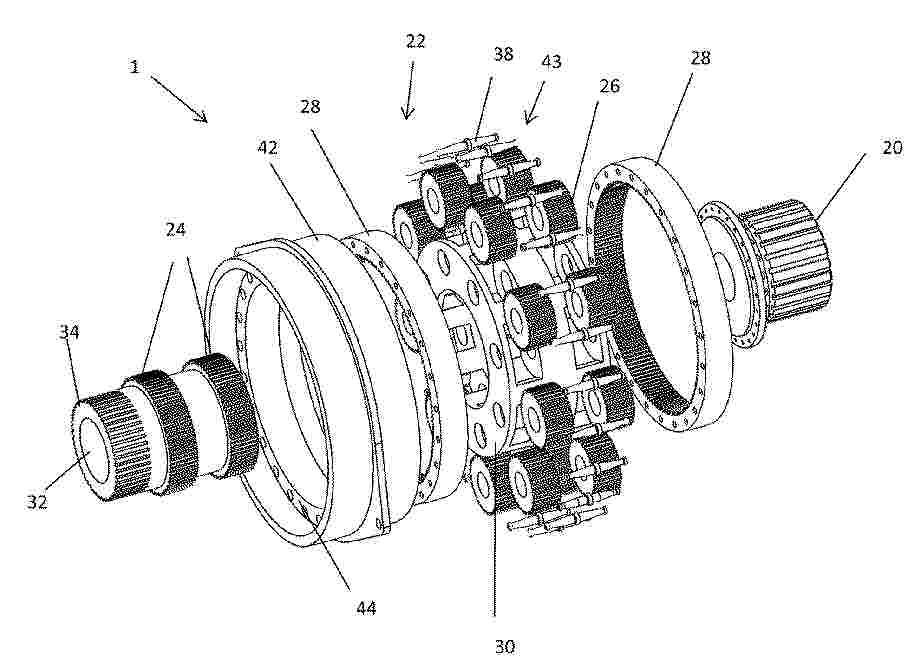 1
22
38
43
28
26
28
20
42
24
34
32
44
30