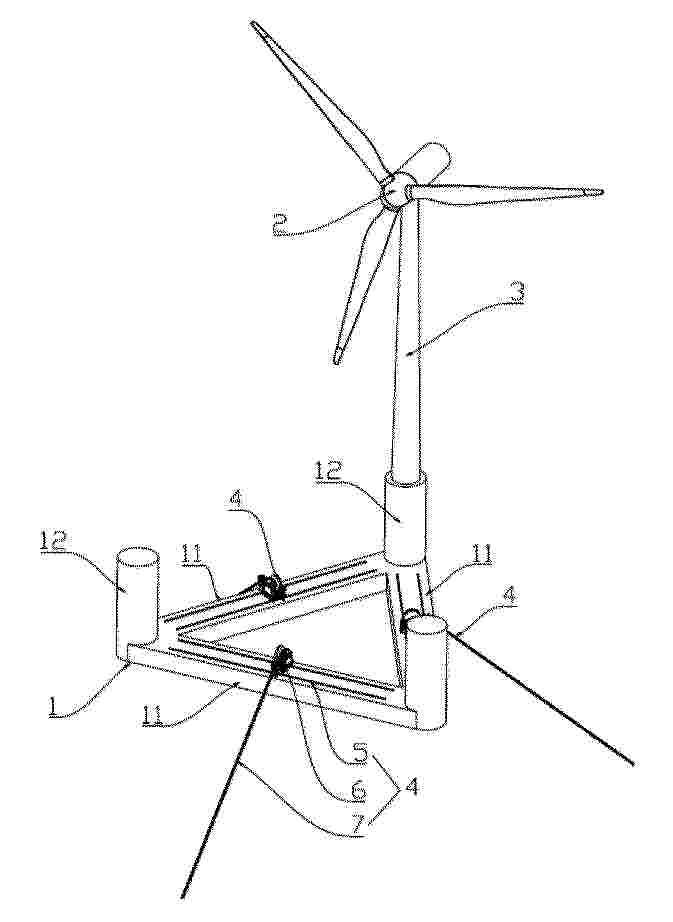 2
3
12
4
12
11
11
4
1
11
5
6
4
7