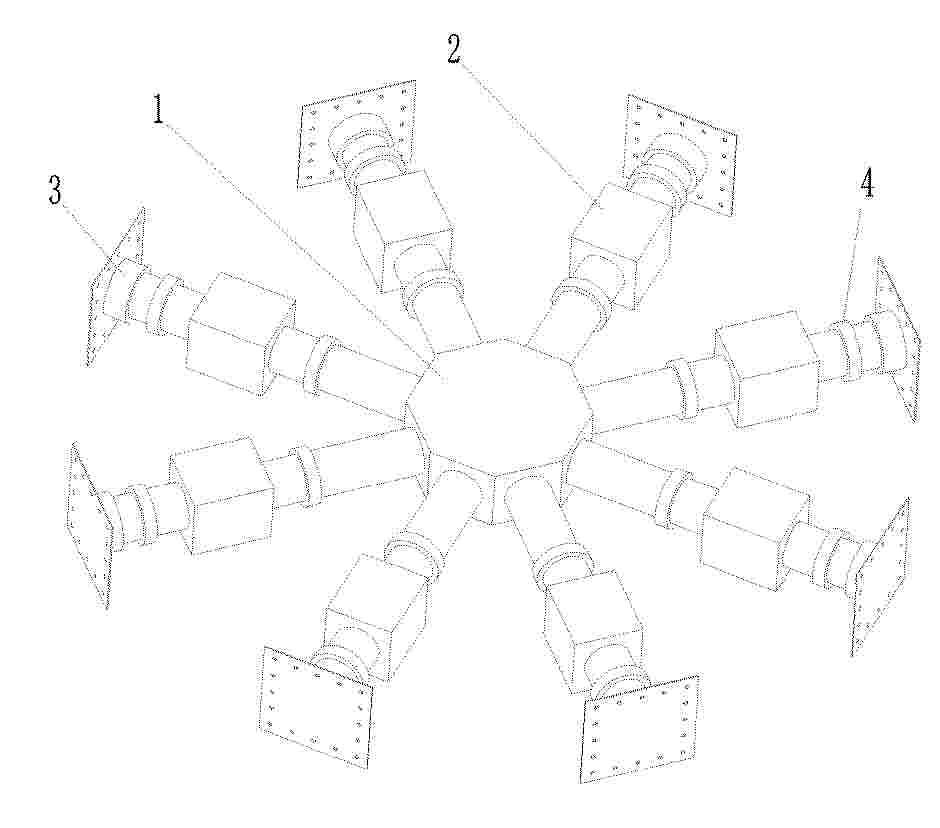 2
1
3
4