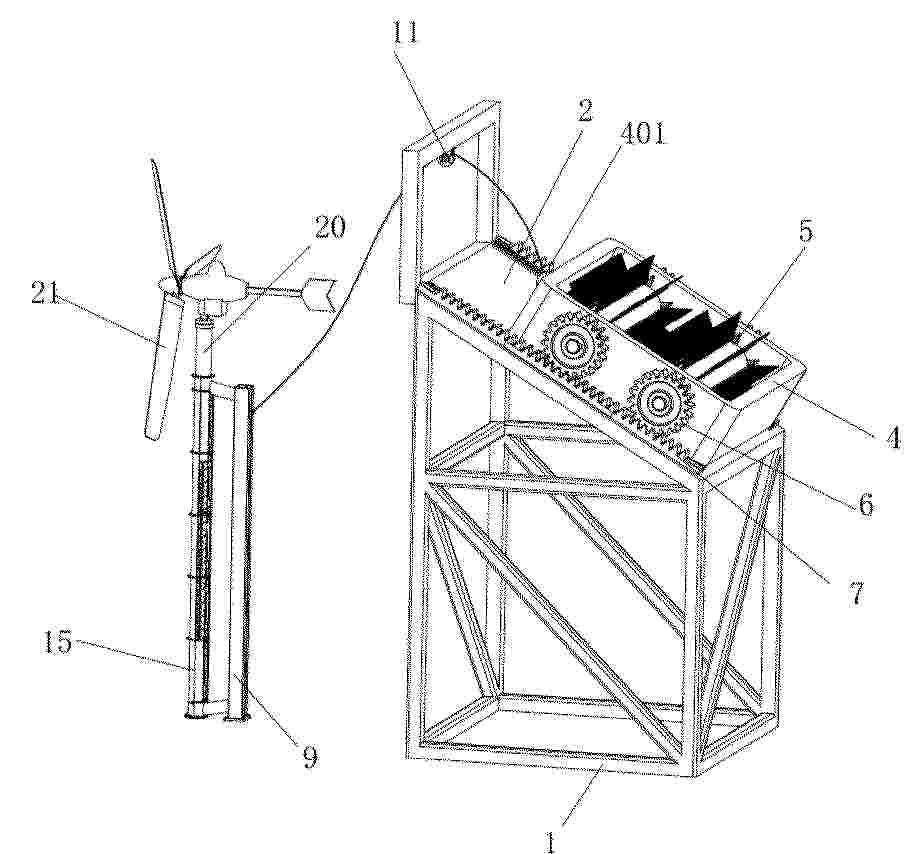 11
2
401
20
5
21
4
6
7
15
9
1