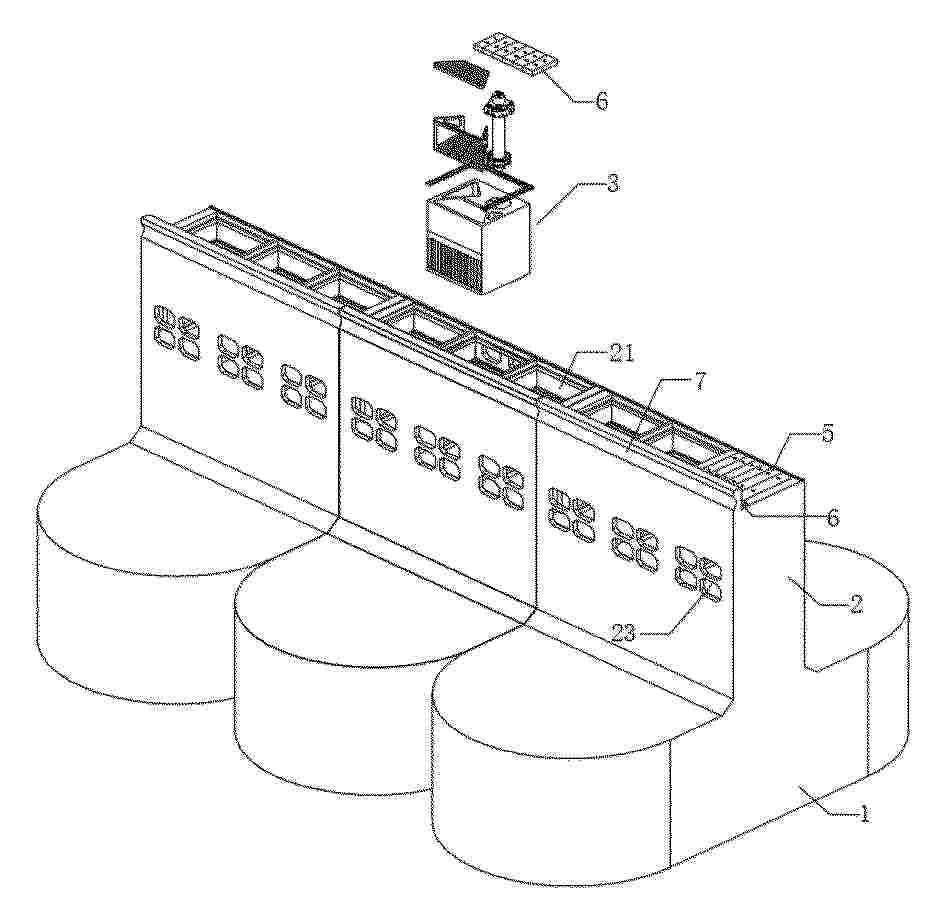 6
3
21
7
5
6
2
23
1