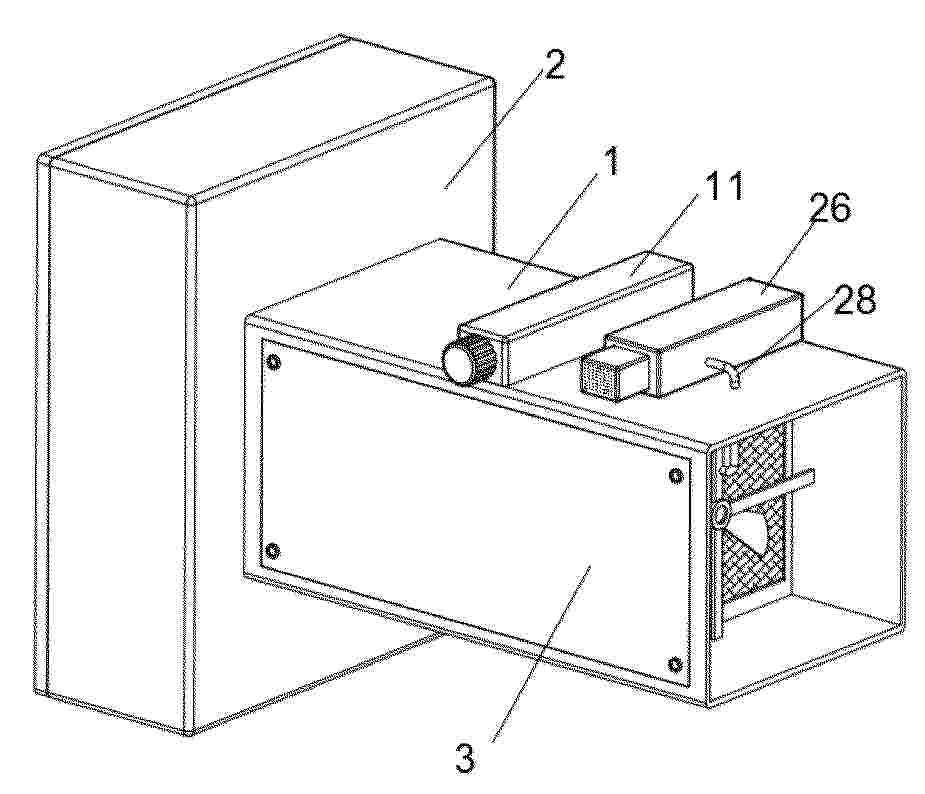 2
1
11
26
28
3