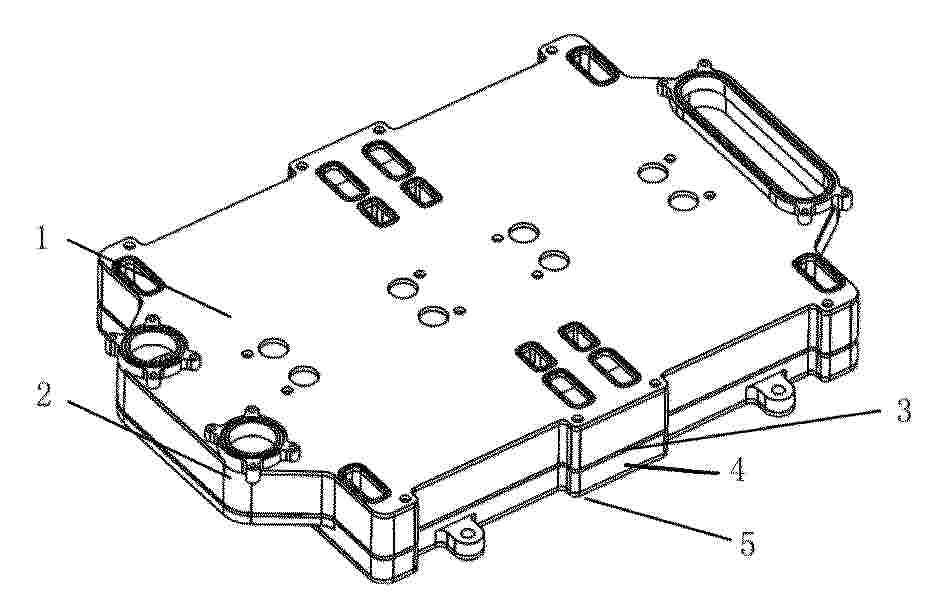 1
2
3
4
5