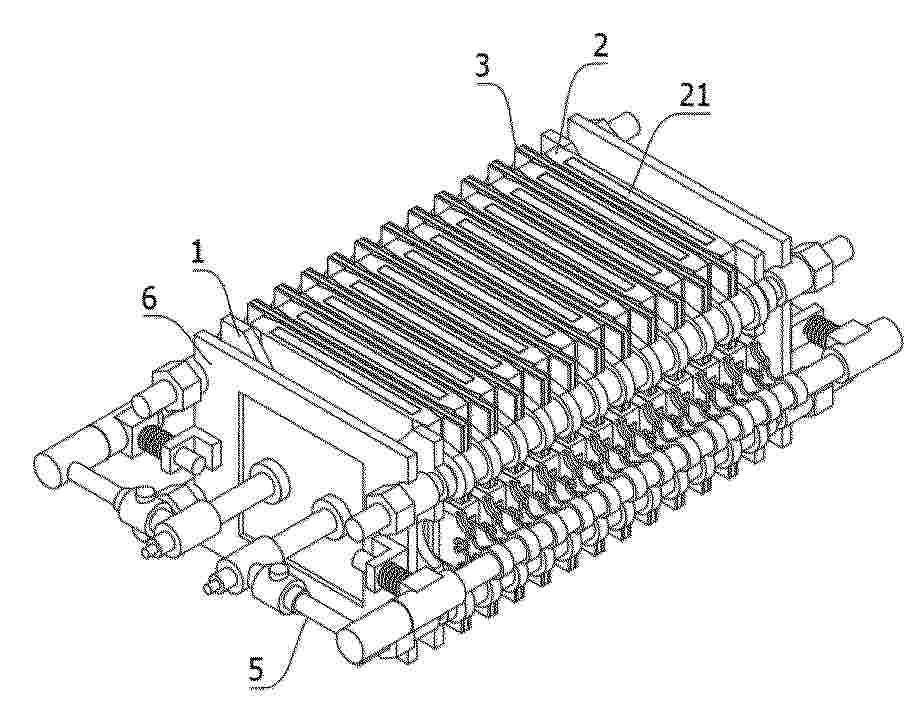 3
2
21
1
6
5