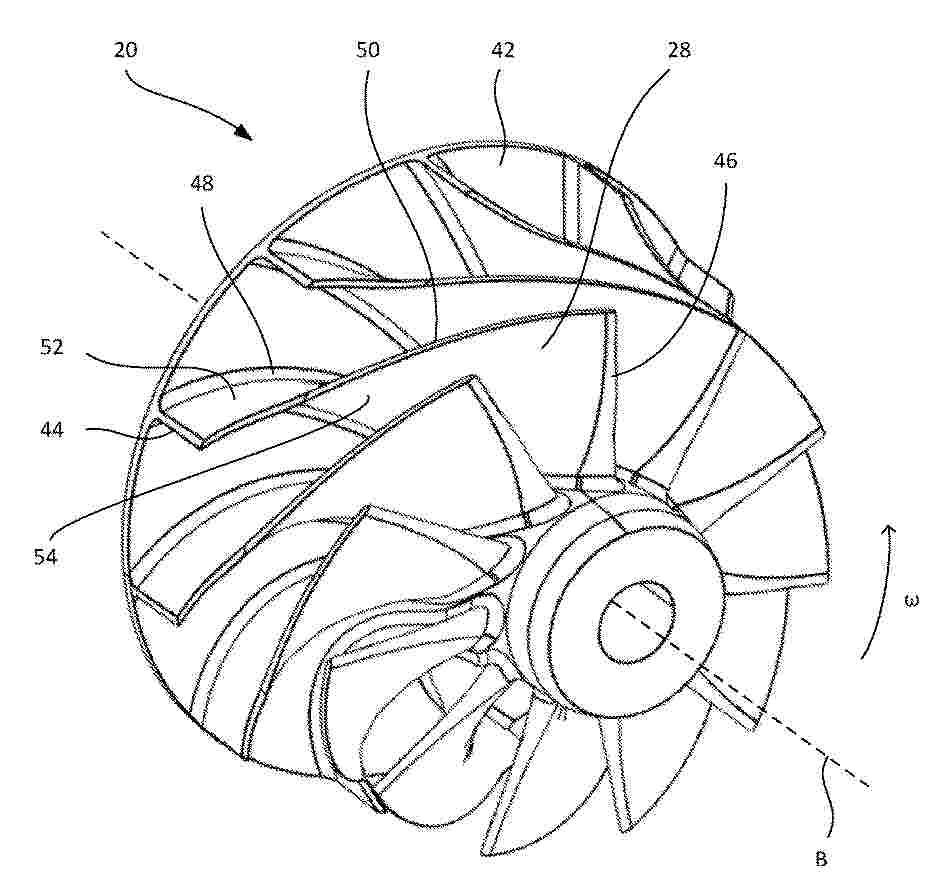 20
50
42
28
46
48
52
44
54
ω
B