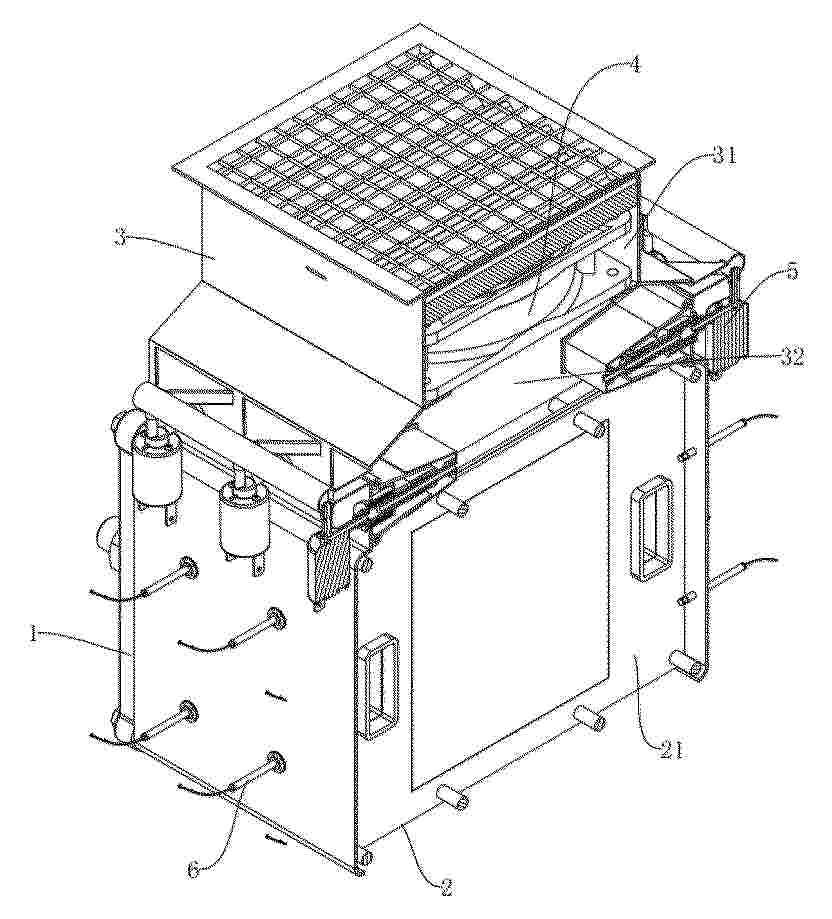 4
31
3
5
32
1
21
6
2