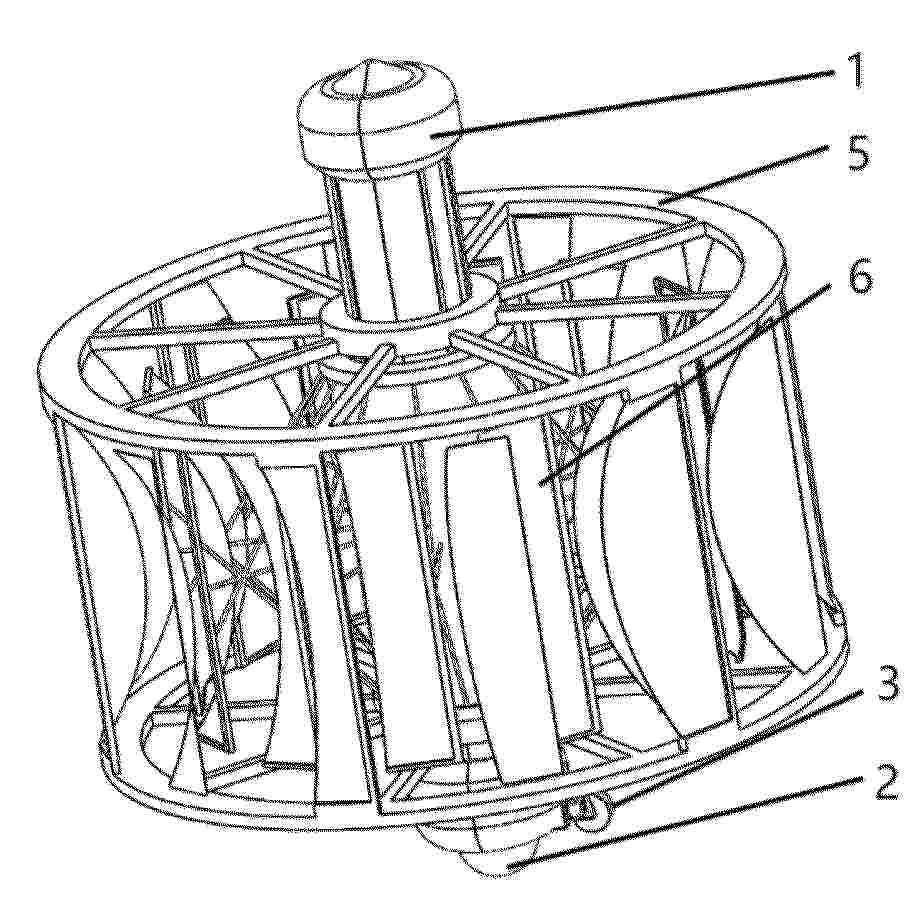 1
5
6
3
2