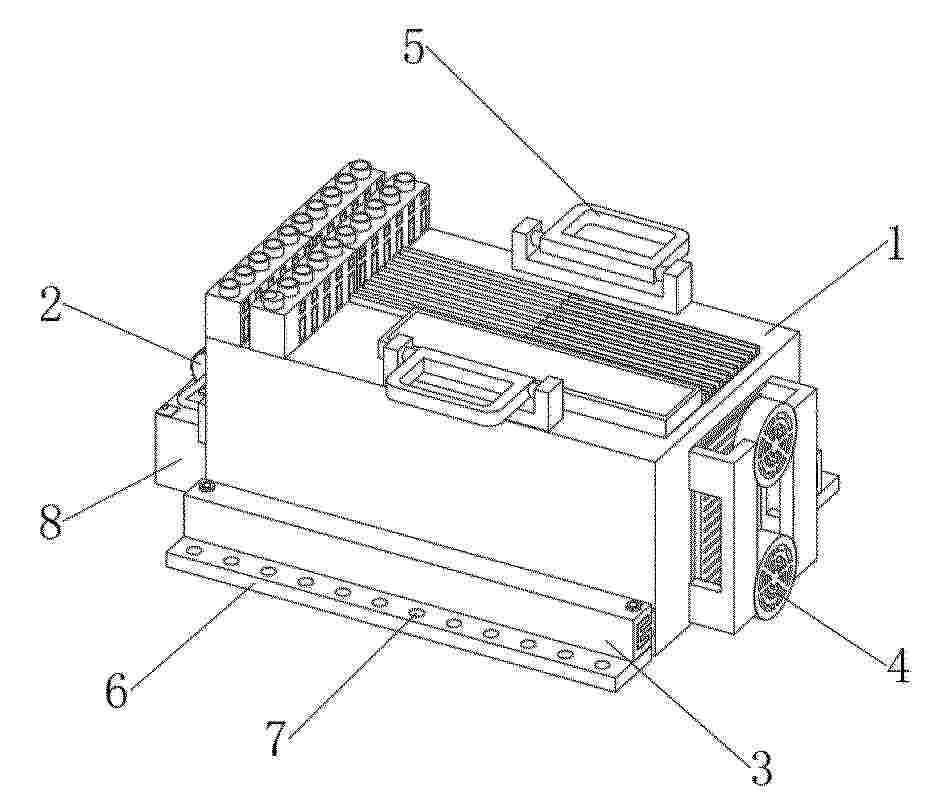 5
1
2
8
4
6
7
3