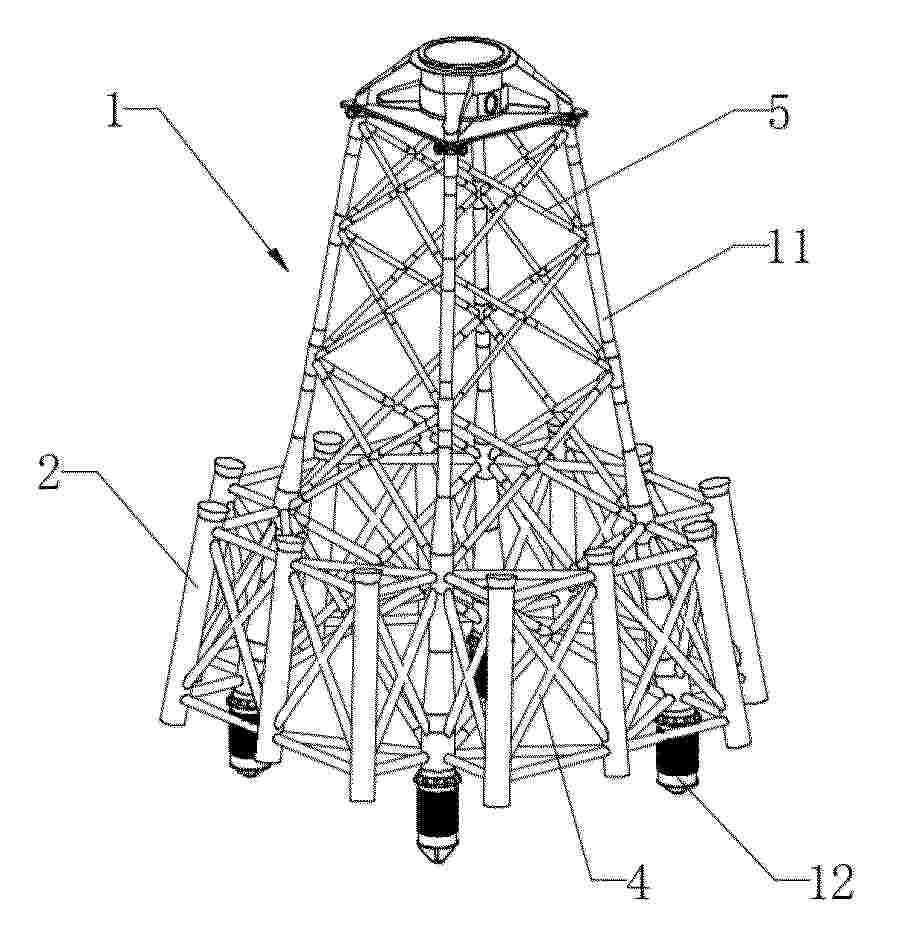 1
5
11
2
4
12