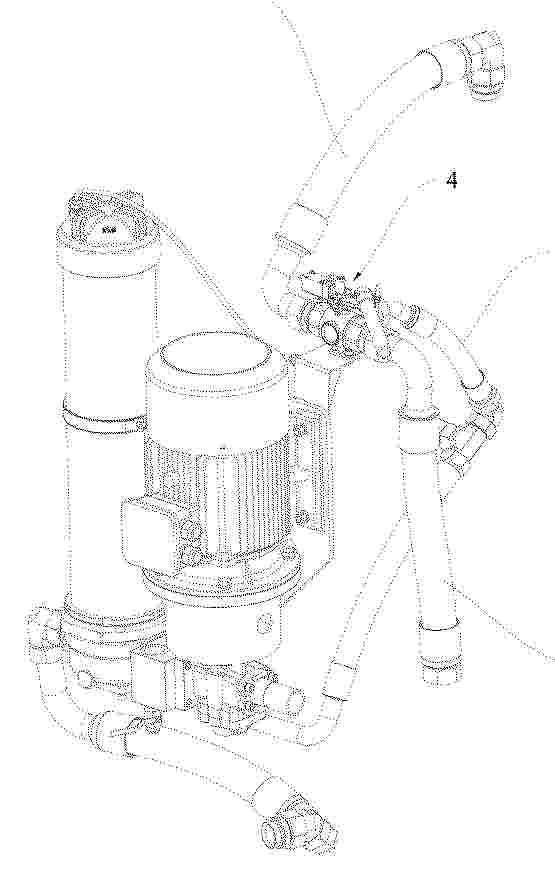 4