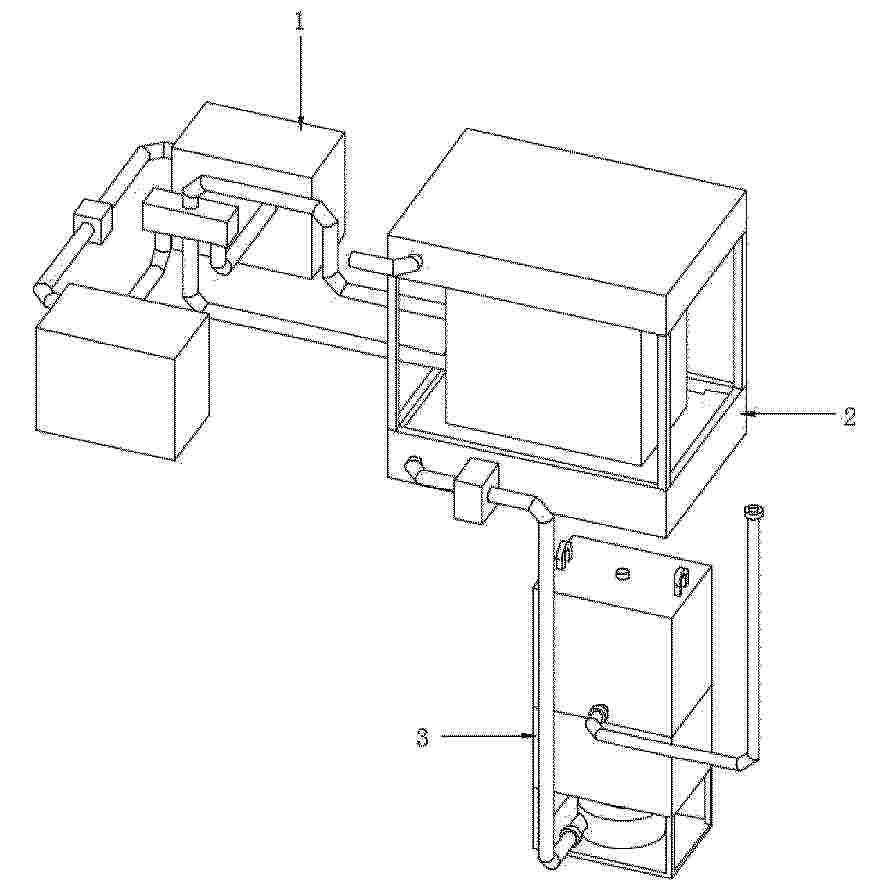 1
2
3