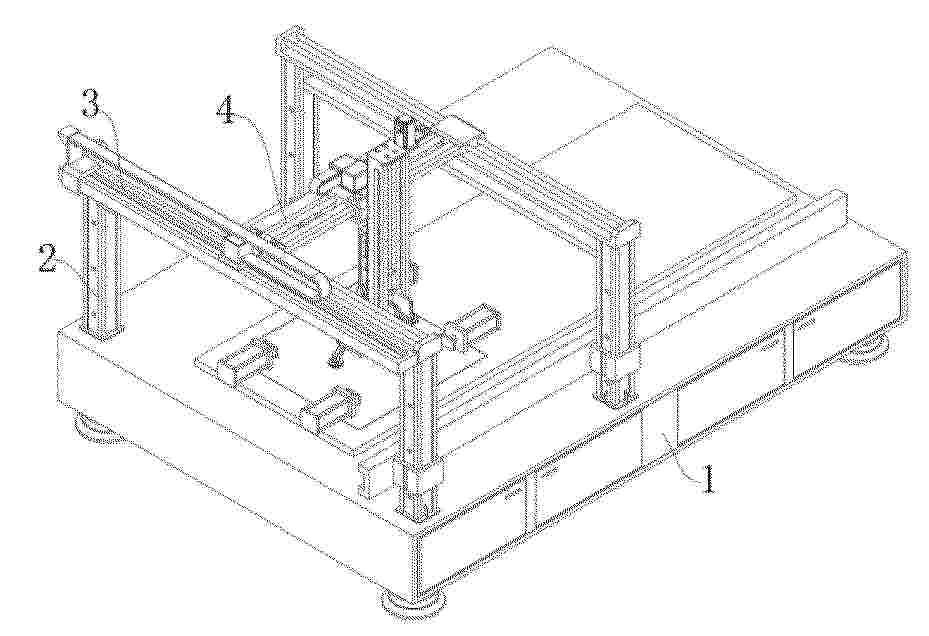 3
4
2
1