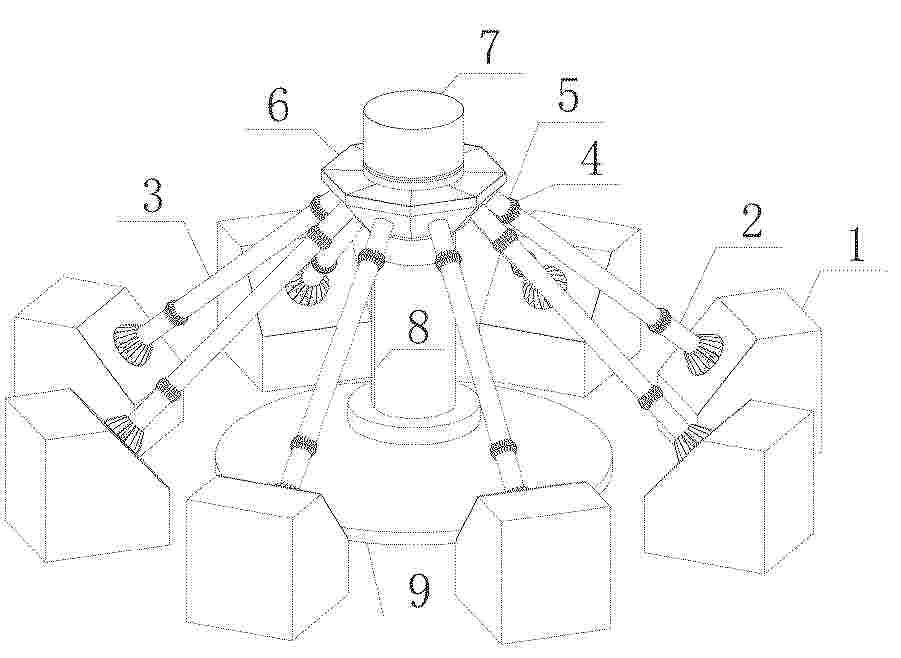 7
6
5
4
3
2
1
8
9