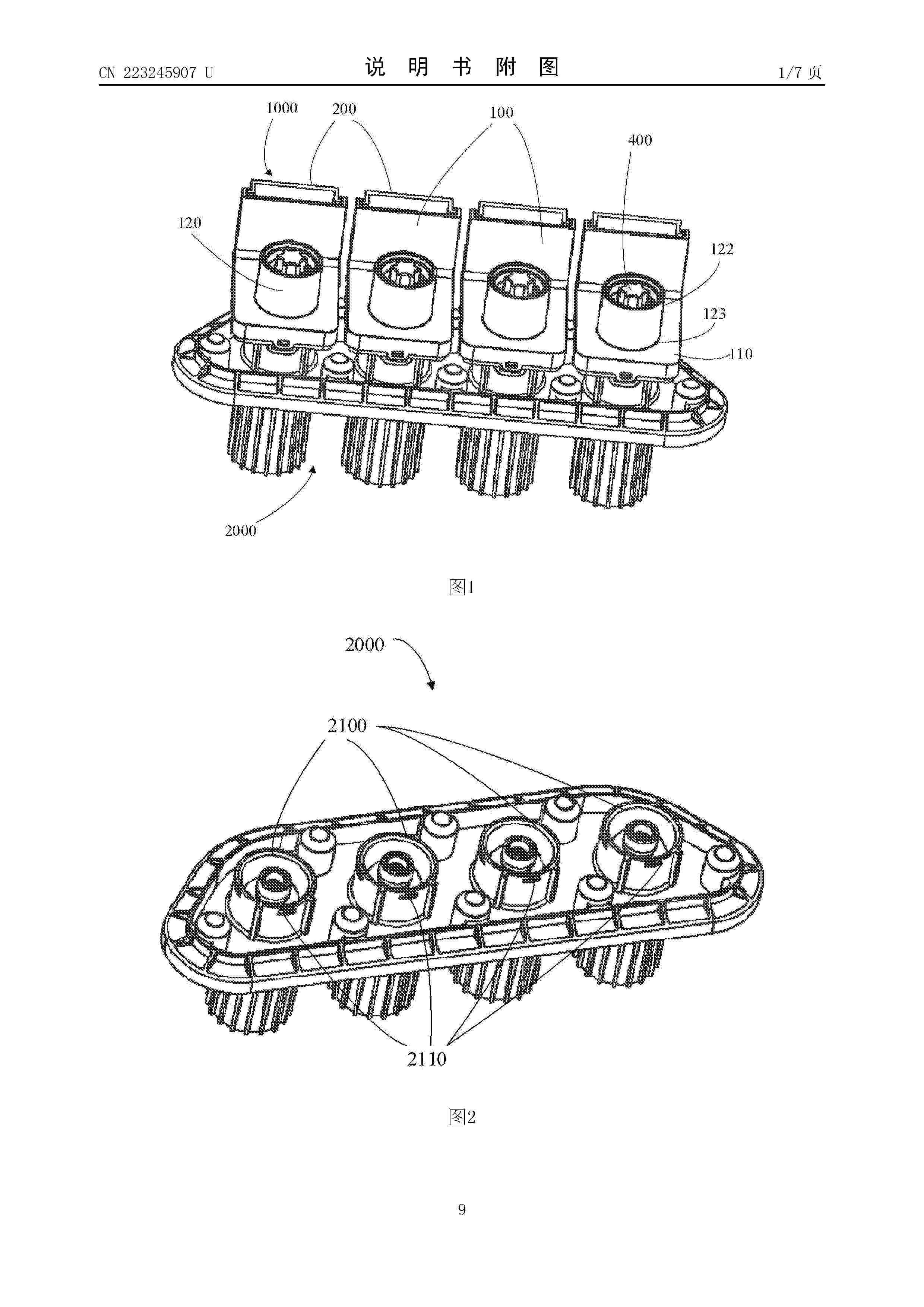 CN 223245907 U

说 明 书 附 图

1/7 页

1000

200

100

400

120

122

123

110

2000

图1

2000

2100

2110

图2

9