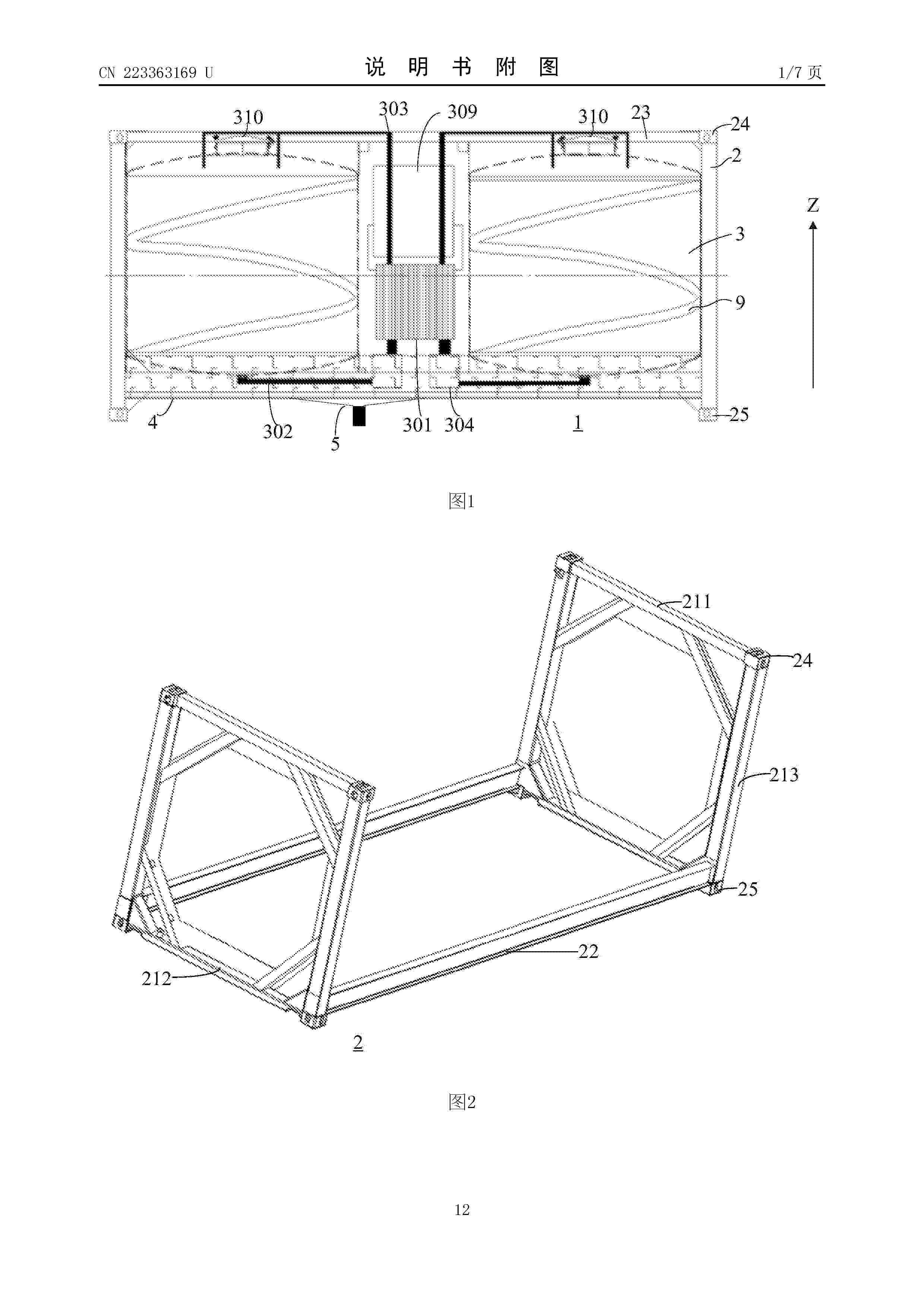 CN 223363169 U

说 明 书 附 图

1/7 页

310
303
309
310
23
24
2
Z
3
9
4
302
5
301
304
1
25

图1

211
24
213
25
22
212
2

图2

12