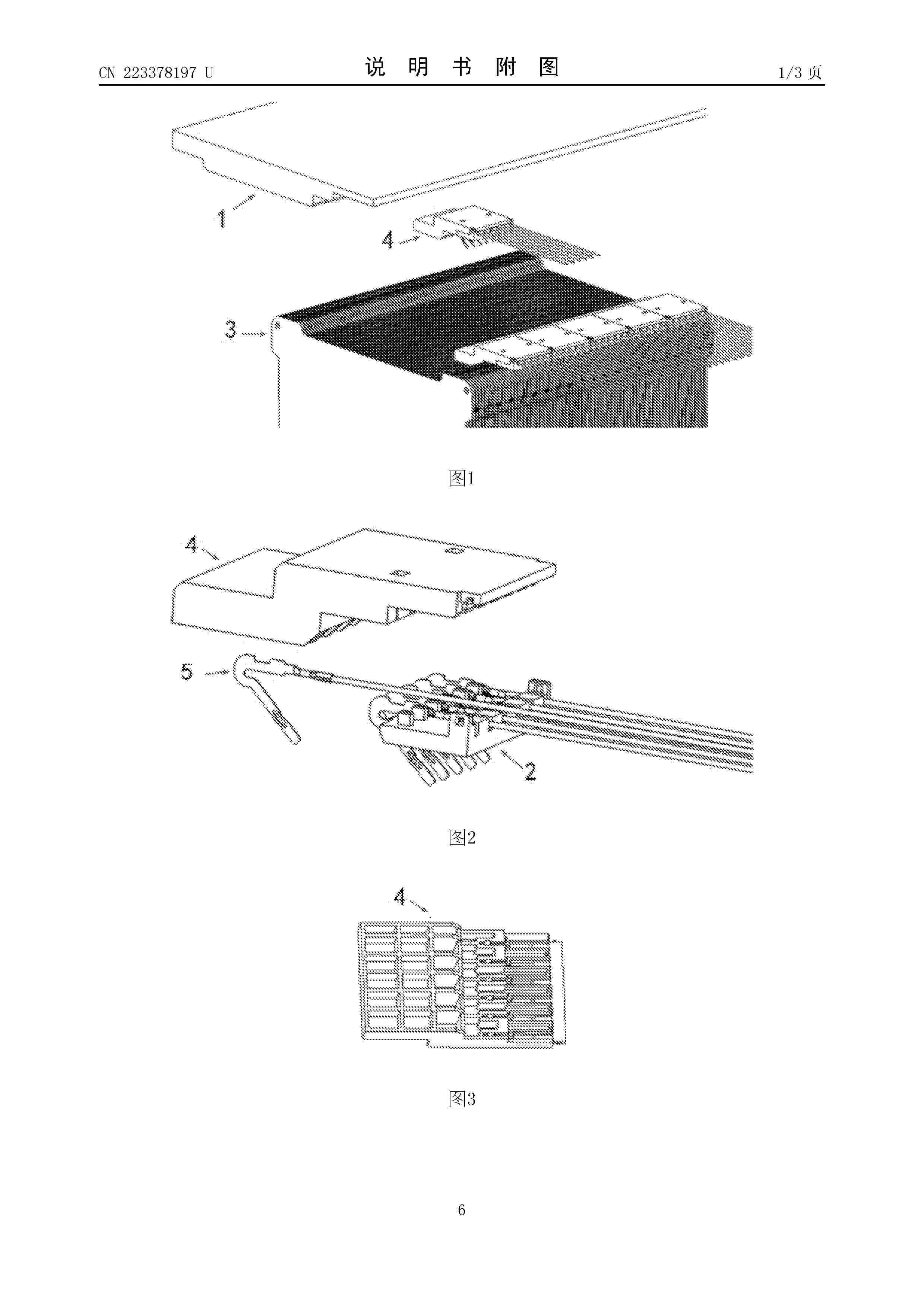 CN 223378197 U

说 明 书 附 图

1/3 页

1

4

3

图1

4

5

2

图2

4

图3

6