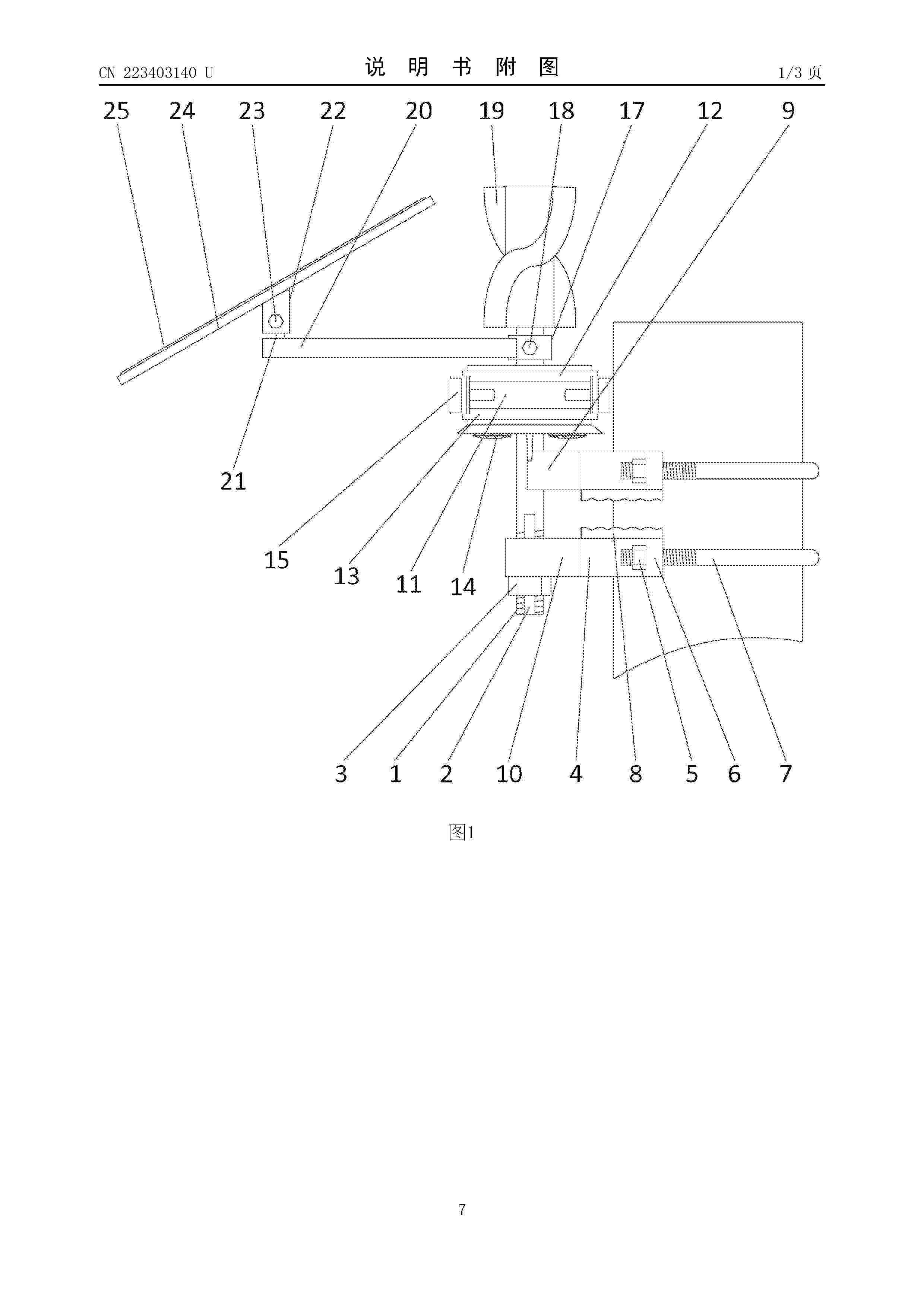 CN 223403140 U

说 明 书 附 图

1/3 页

25 24 23 22 20 19 18 17 12 9

21

15

13

11

14

3 1 2 10 4 8 5 6 7

图1

7