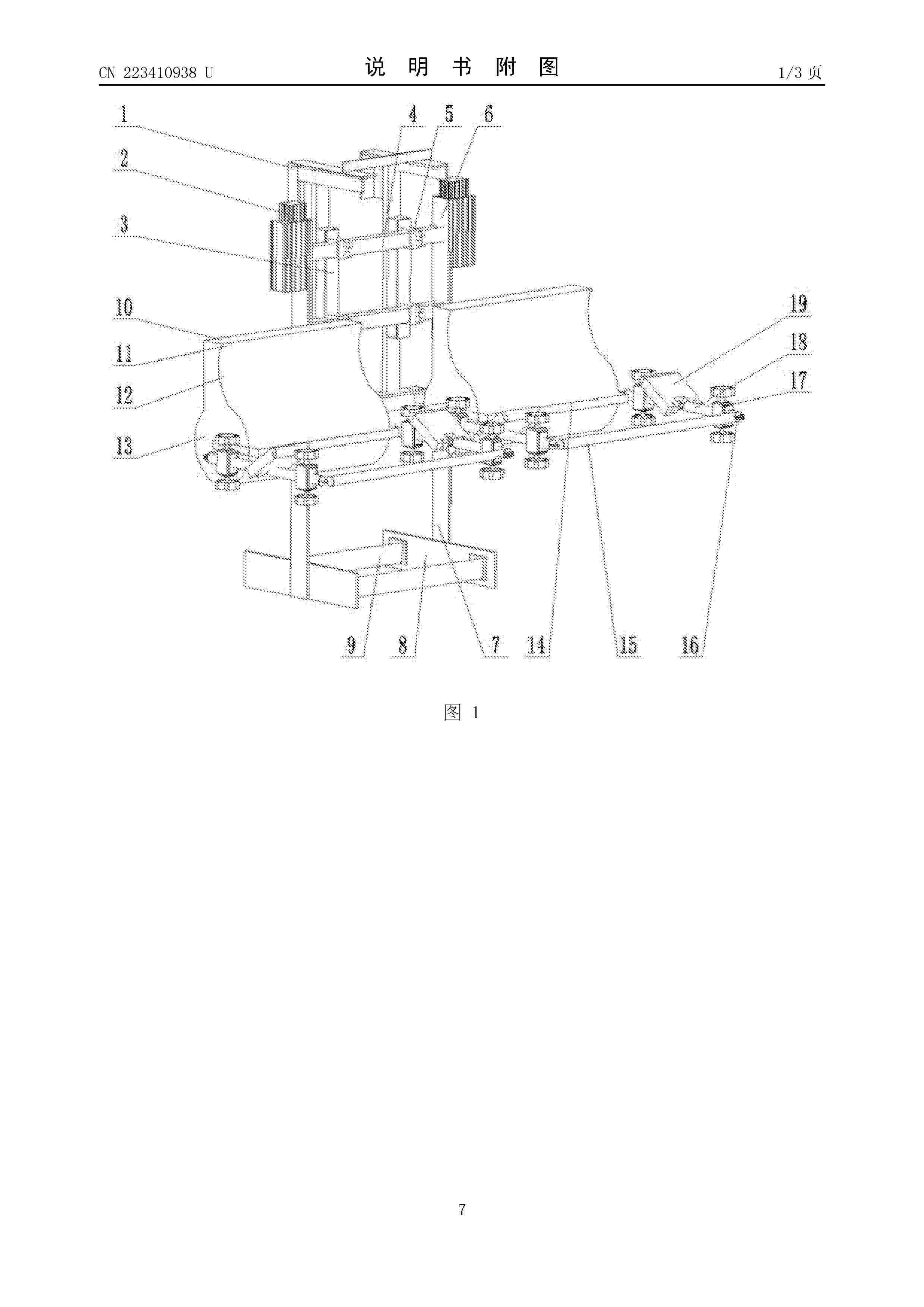 CN 223410938 U

说 明 书 附 图

1/3 页

1
2
3
4
5
6
10
11
12
13
19
18
17
9
8
7
14
15
16

图 1

7