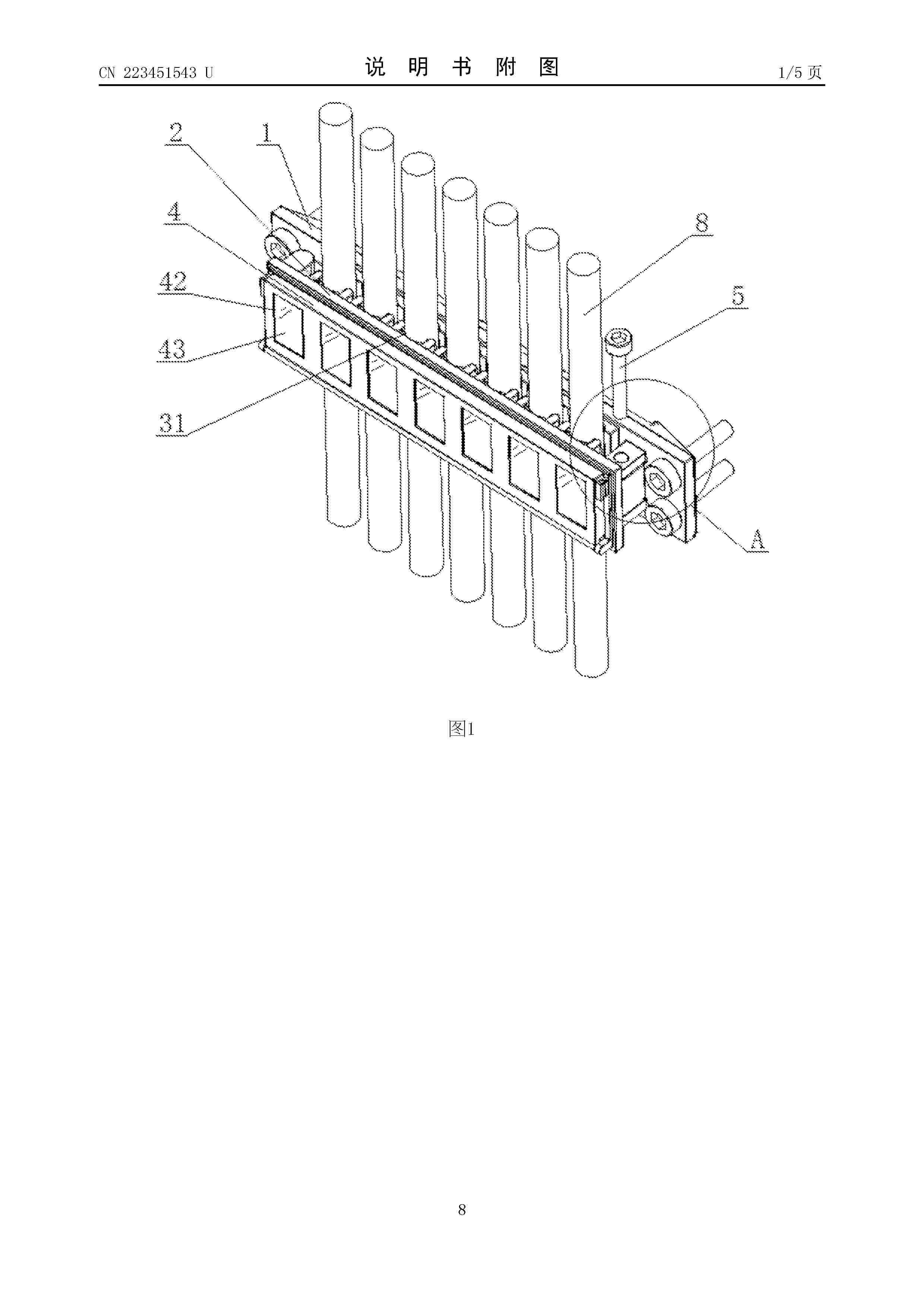 CN 223451543 U 说 明 书 附 图 1/5 页

2
1
4
42
43
31
8
5
A

图1

8