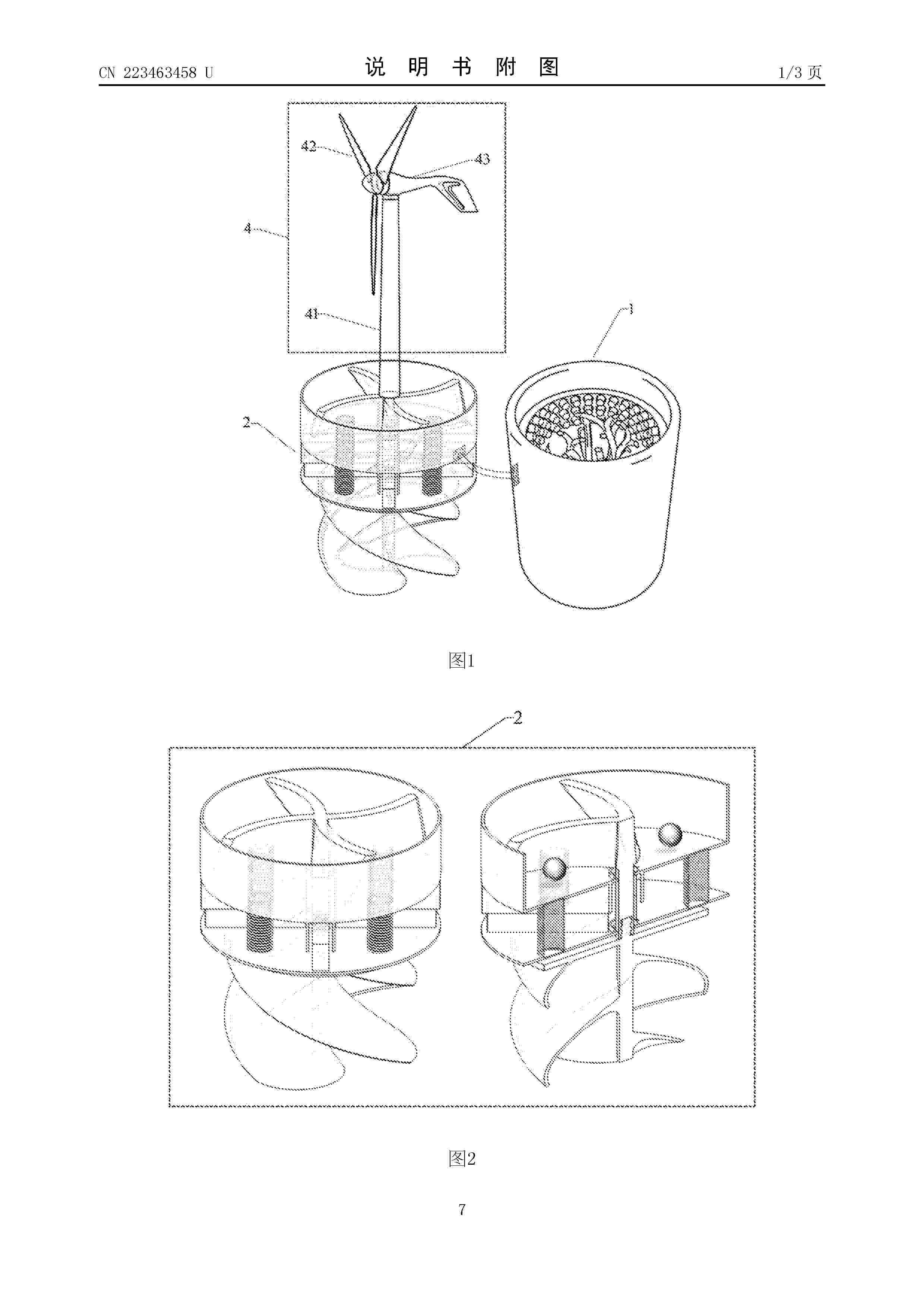 CN 223463458 U

说 明 书 附 图

1/3 页

42

43

4

41

1

2

图1

2

图2

7