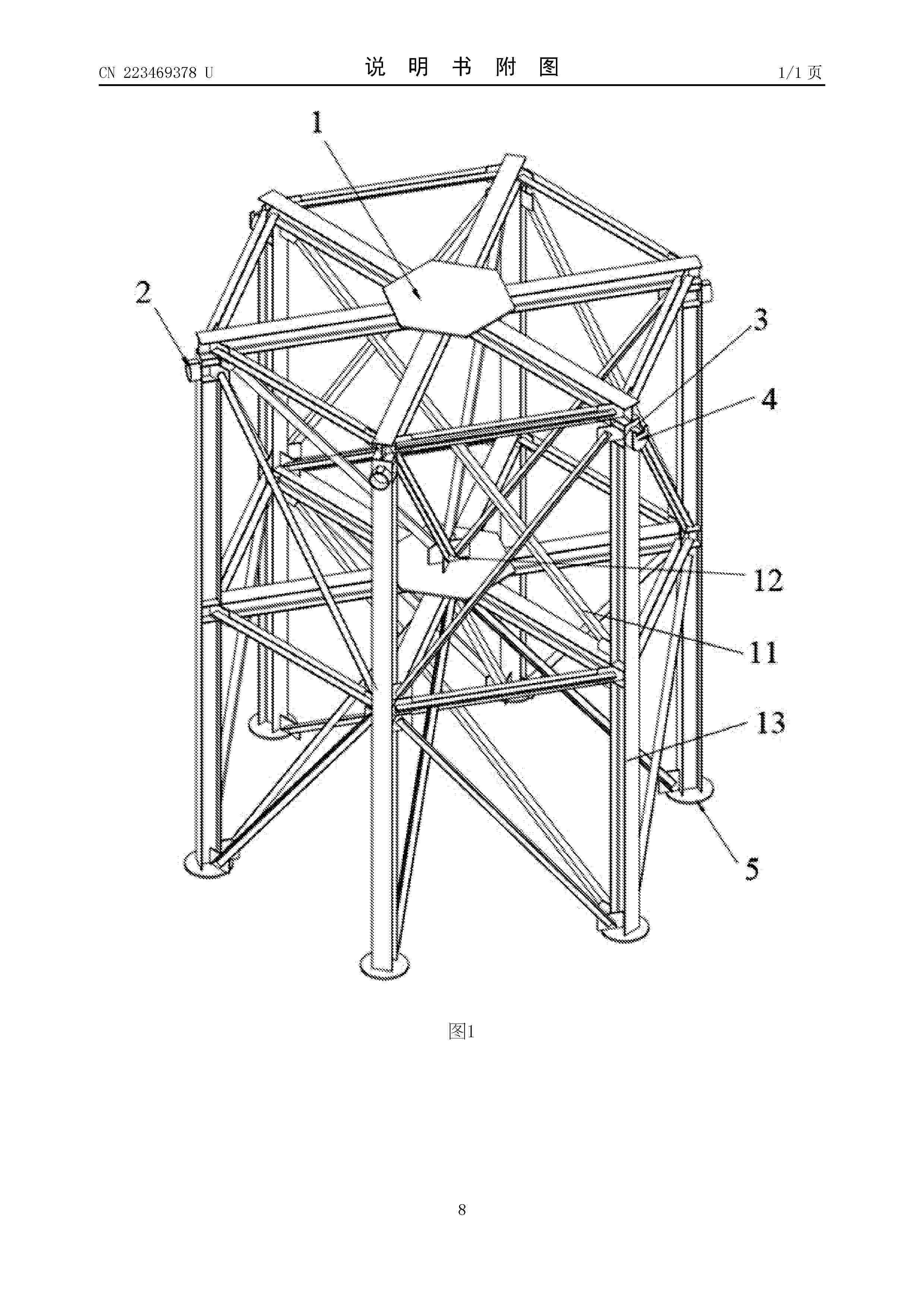 CN 223469378 U

说 明 书 附 图

1/1 页

1

2

3

4

12

11

13

5

图1

8