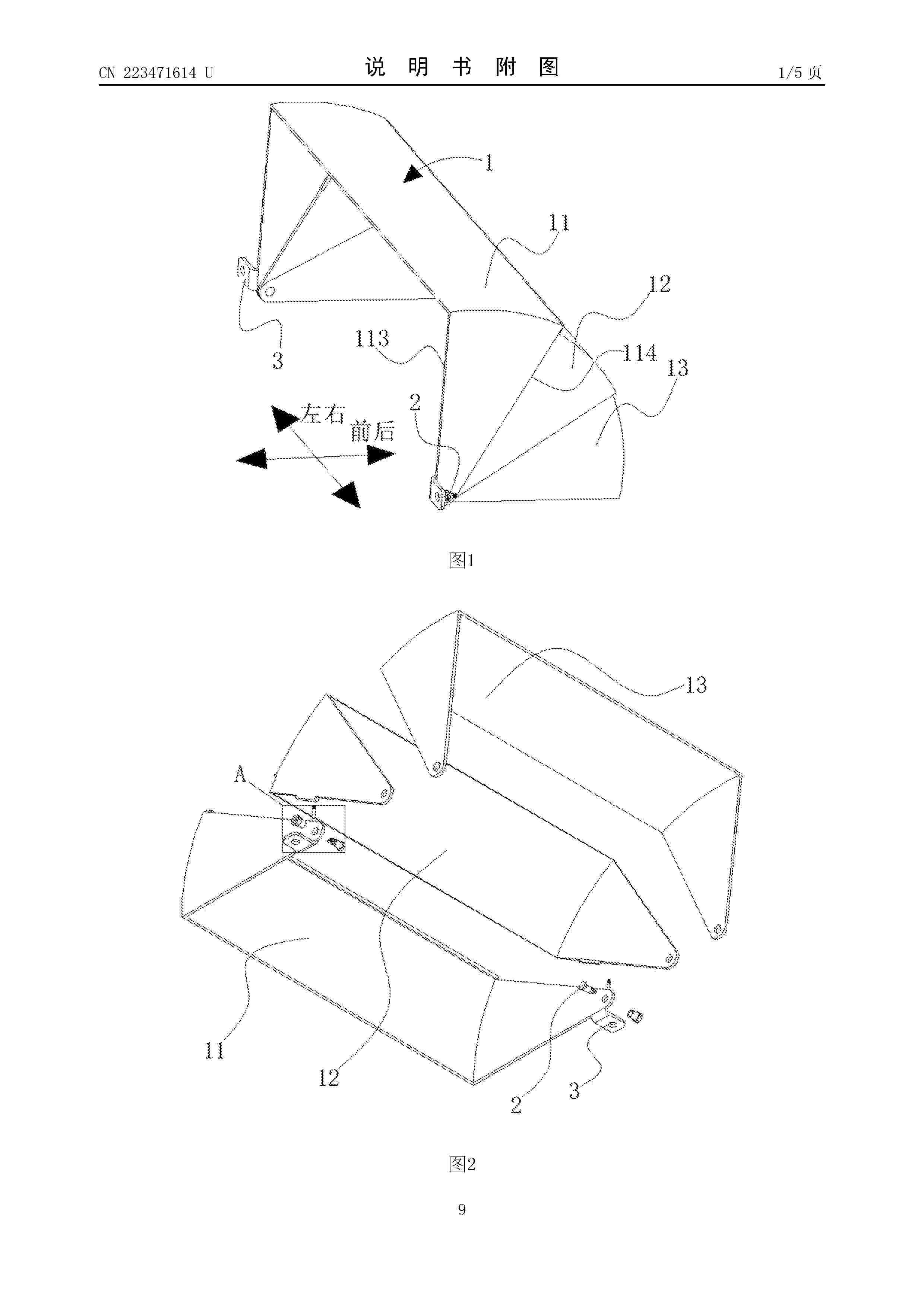 CN 223471614 U

说 明 书 附 图

1/5 页

1

11

12

3

113

114

13

2

左右

前后

图1

13

A

11

12

2

3

图2

9