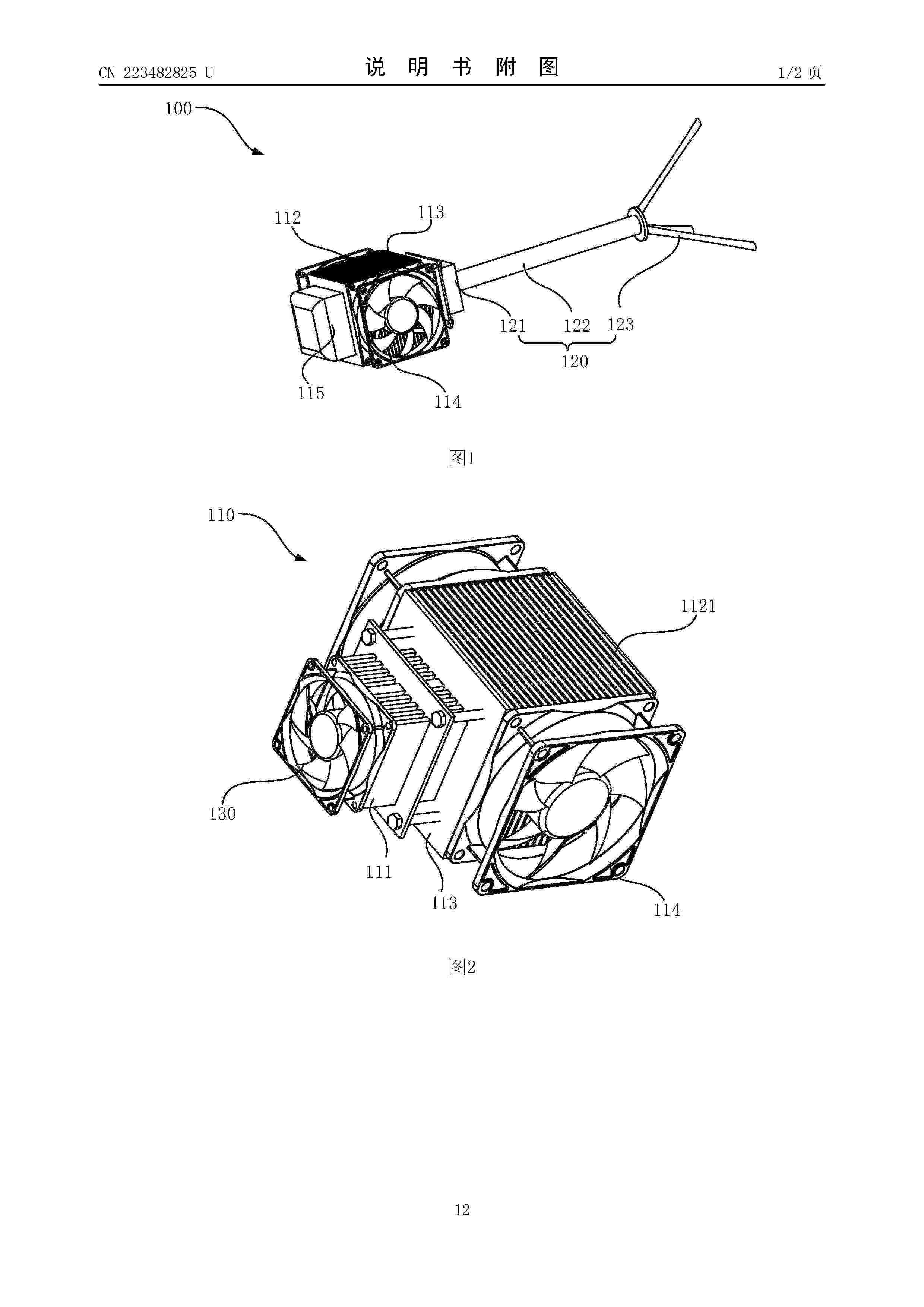 CN 223482825 U

说 明 书 附 图

1/2 页

100

112

113

121

122

123

120

115

114

图1

110

1121

130

111

113

114

图2

12