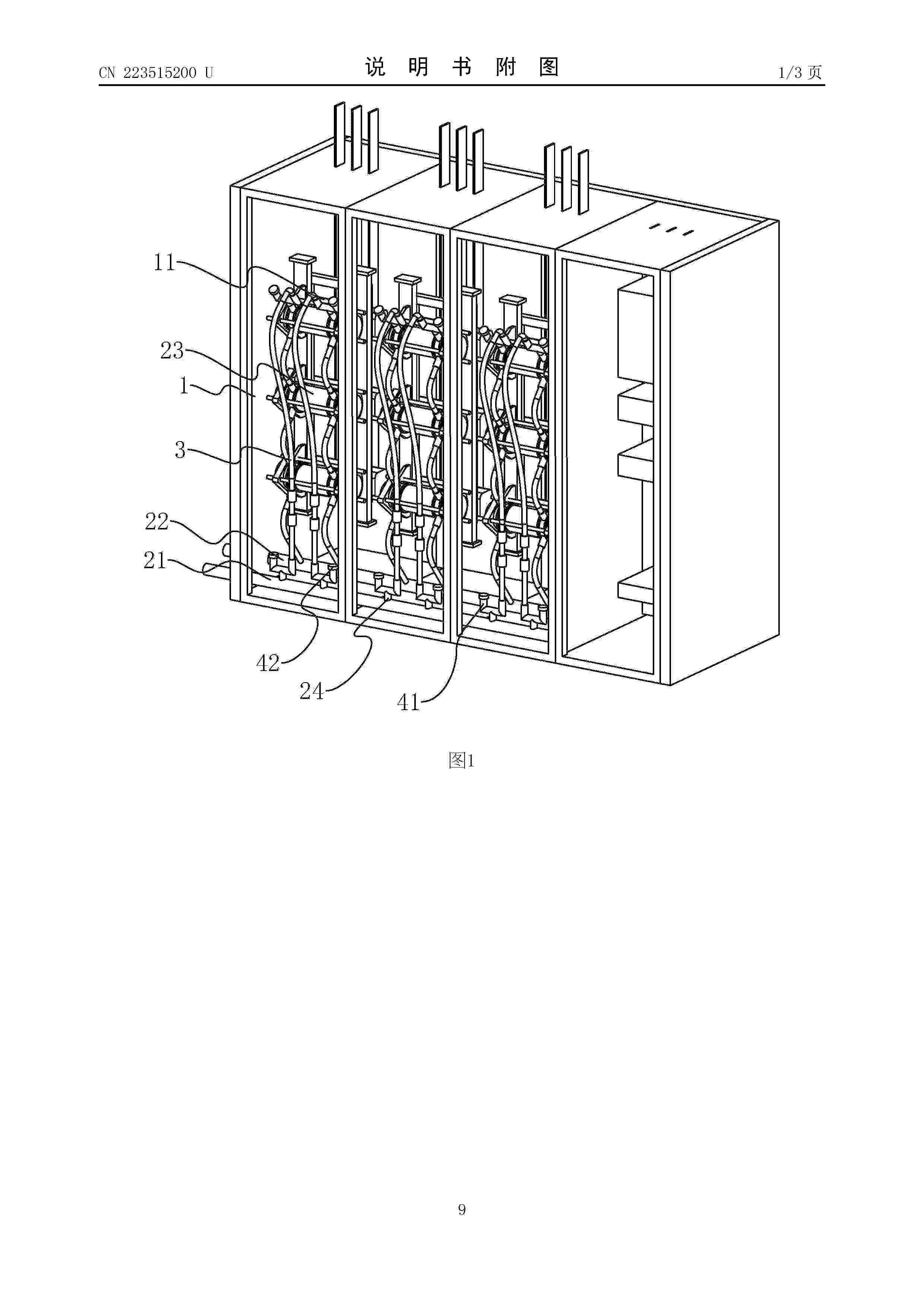 CN 223515200 U

说 明 书 附 图

1/3 页

11

23

1

3

22

21

42

24

41

图1

9