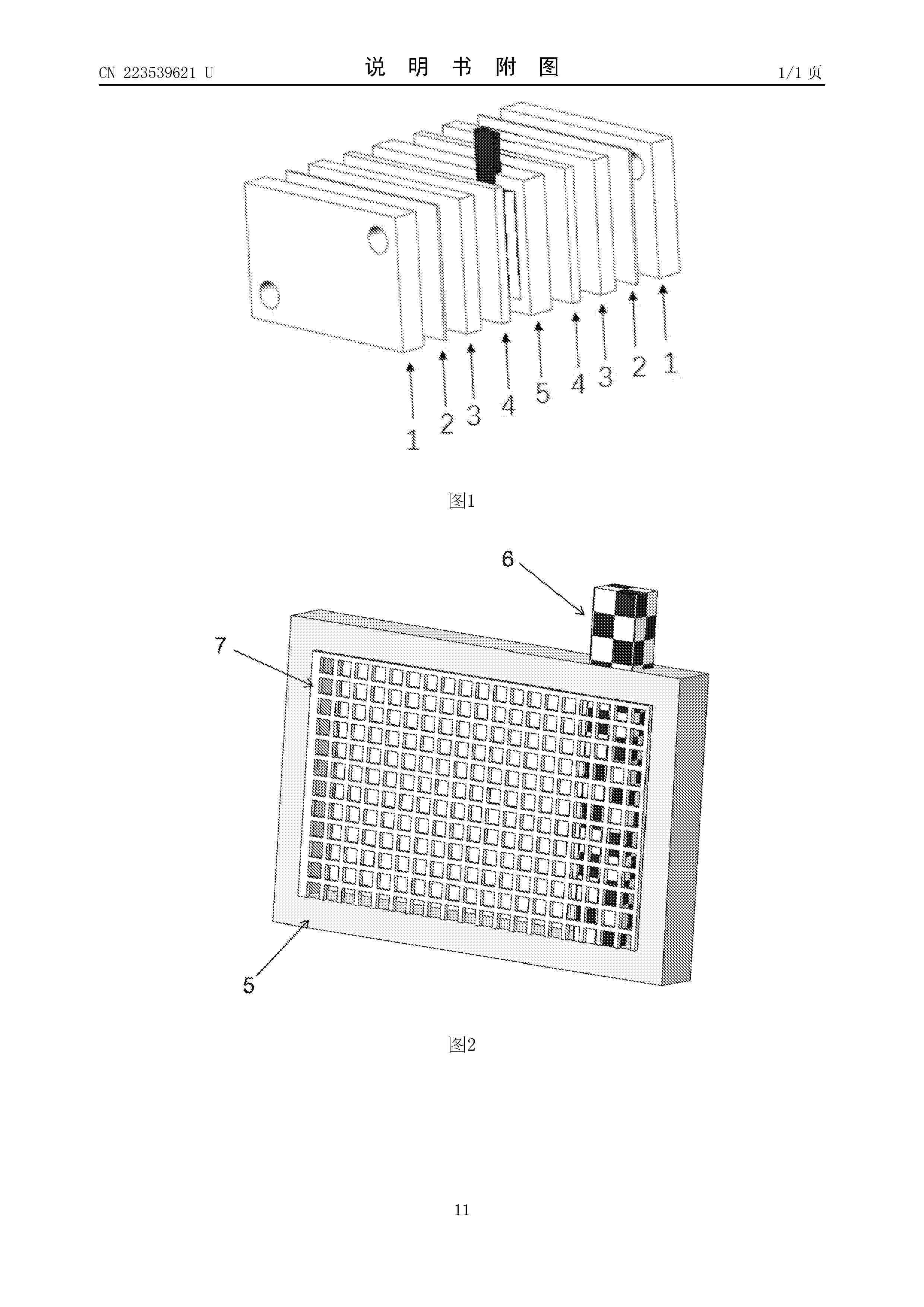 CN 223539621 U

说 明 书 附 图

1/1 页

1 2 3 4 5 4 3 2 1

图1

6

7

5

图2

11