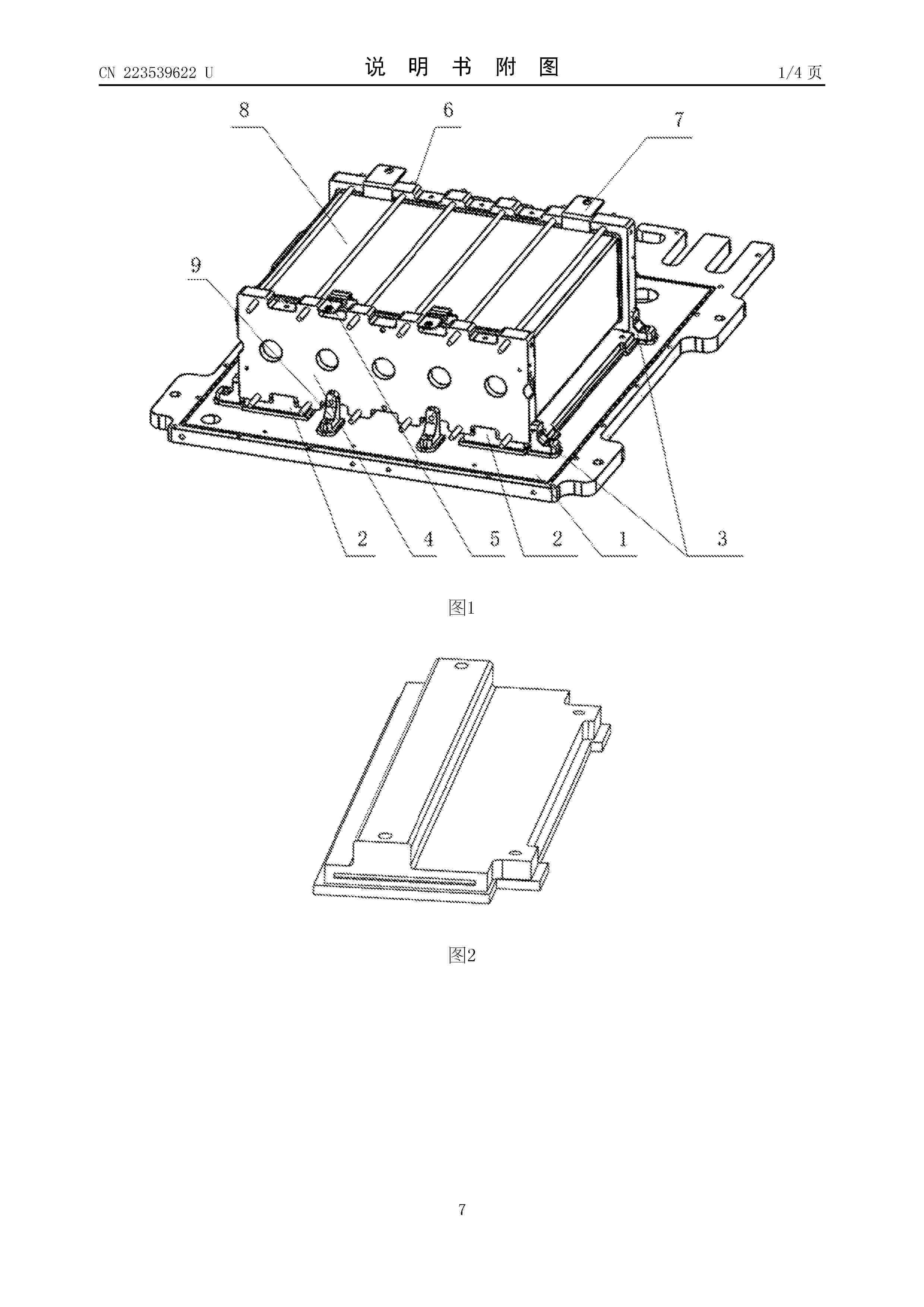 CN 223539622 U

说 明 书 附 图

1/4 页

8

6

7

9

2

4

5

2

1

3

图1

图2

7