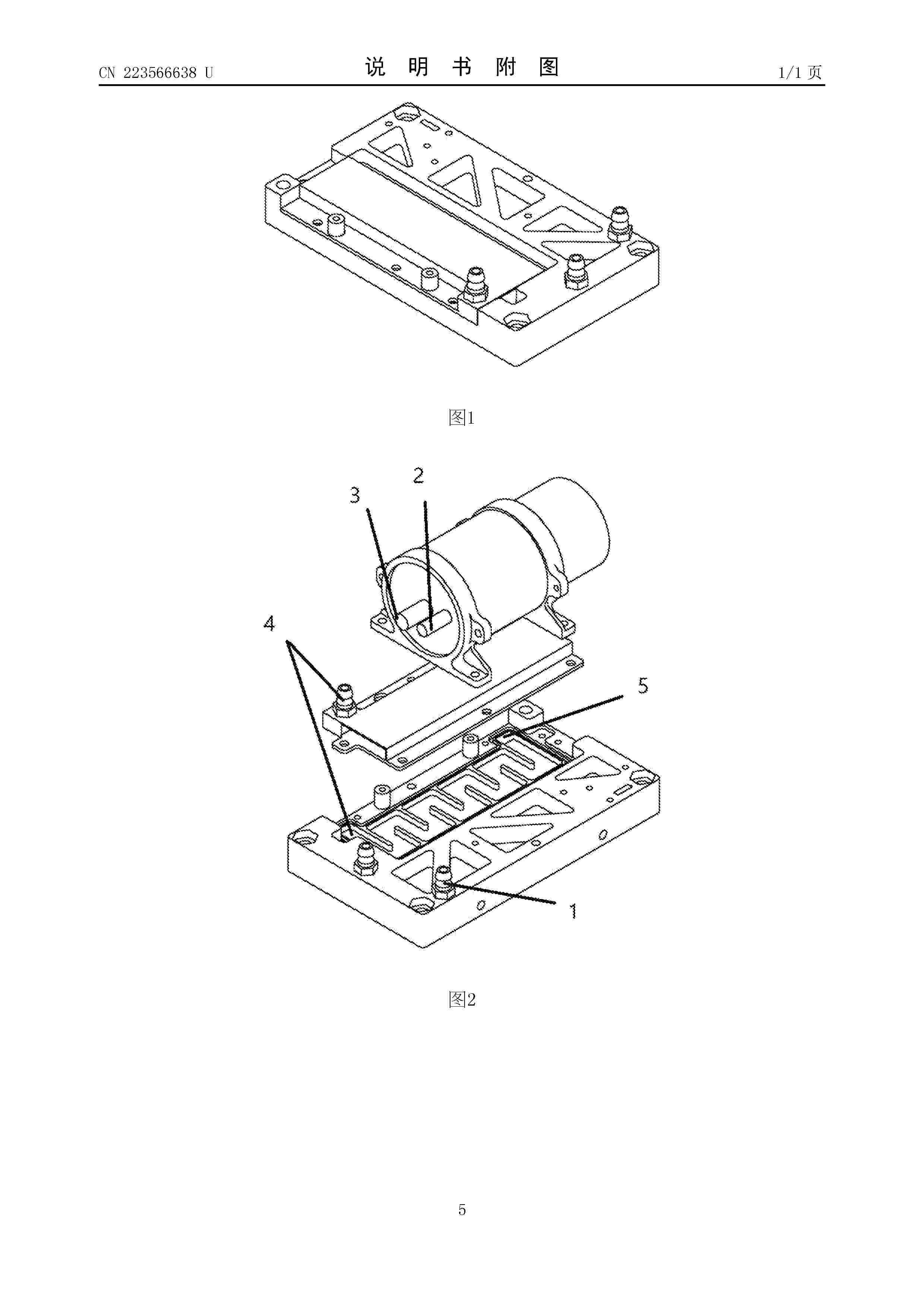 CN 223566638 U

说 明 书 附 图

1/1 页

图1

3

2

4

5

1

图2

5