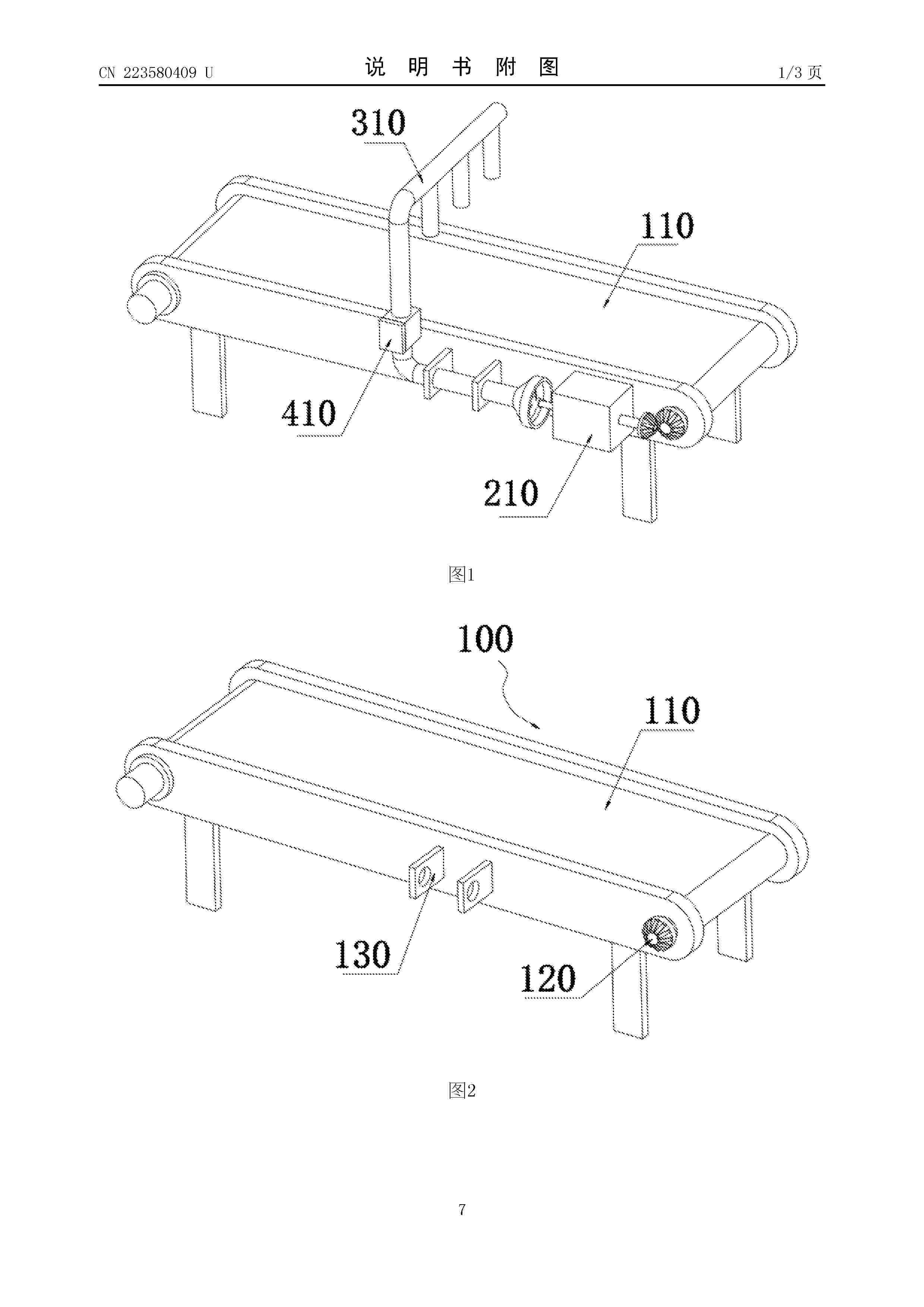 CN 223580409 U

说 明 书 附 图

1/3 页

310

110

410

210

图1

100

110

130

120

图2

7