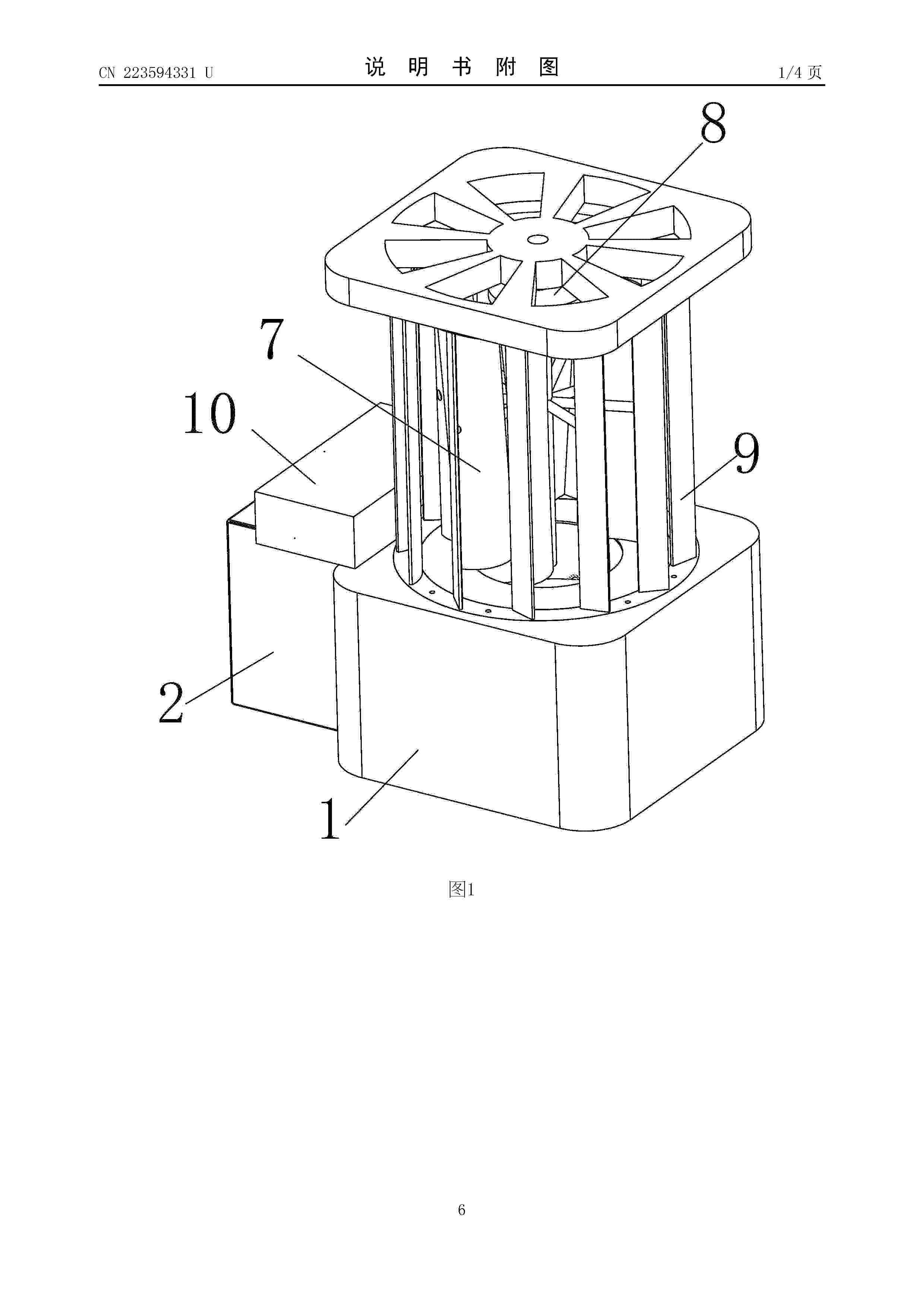 CN 223594331 U

说 明 书 附 图

1/4 页

8

7

10

9

2

1

图1

6