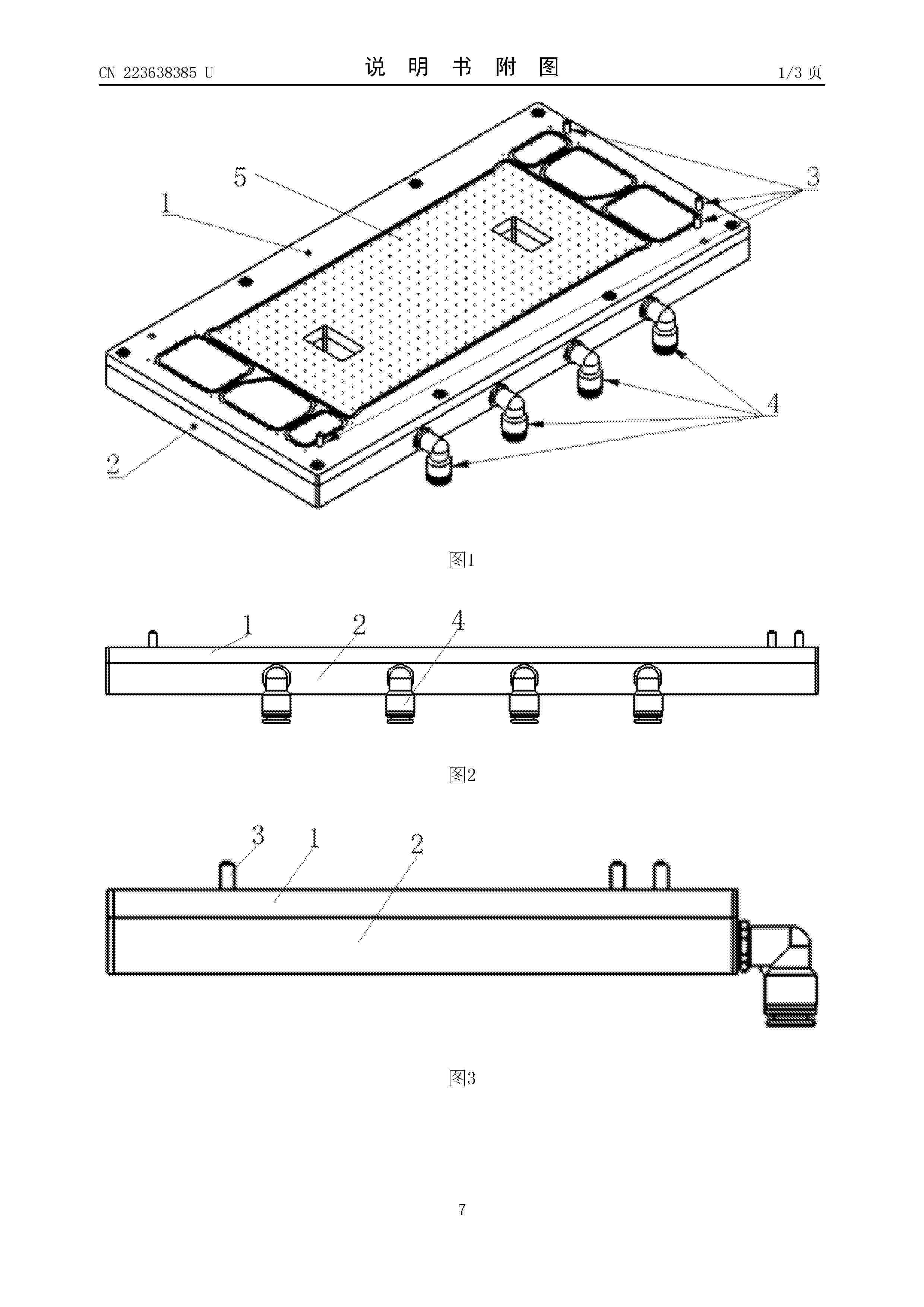 CN 223638385 U

说 明 书 附 图

1/3 页

5

1

3

4

2

图1

1

2

4

图2

3

1

2

图3

7