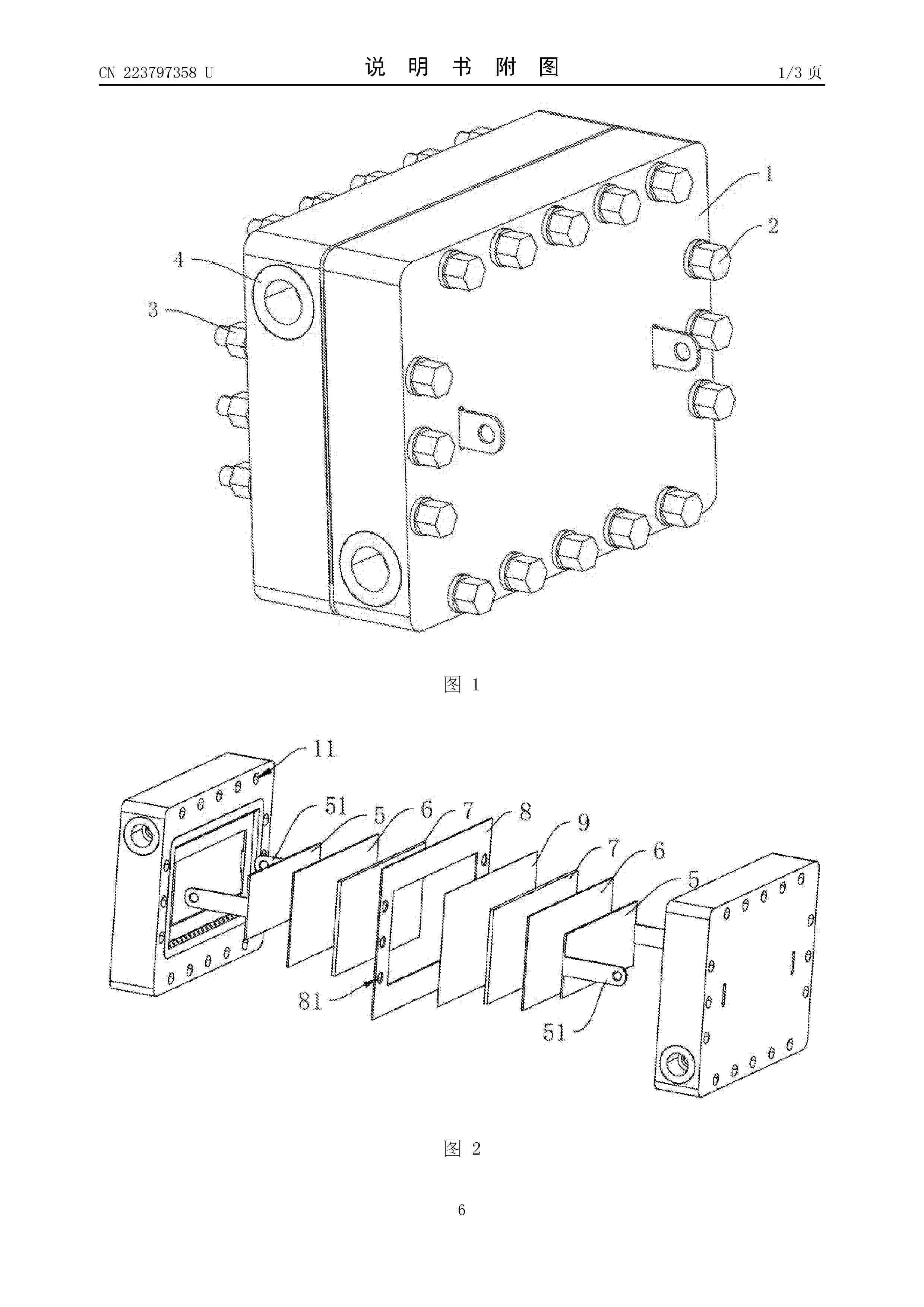 CN 223797358 U

说 明 书 附 图

1/3 页

1

2

4

3

图 1

11

51

5

6

7

8

9

7

6

5

81

51

图 2

6