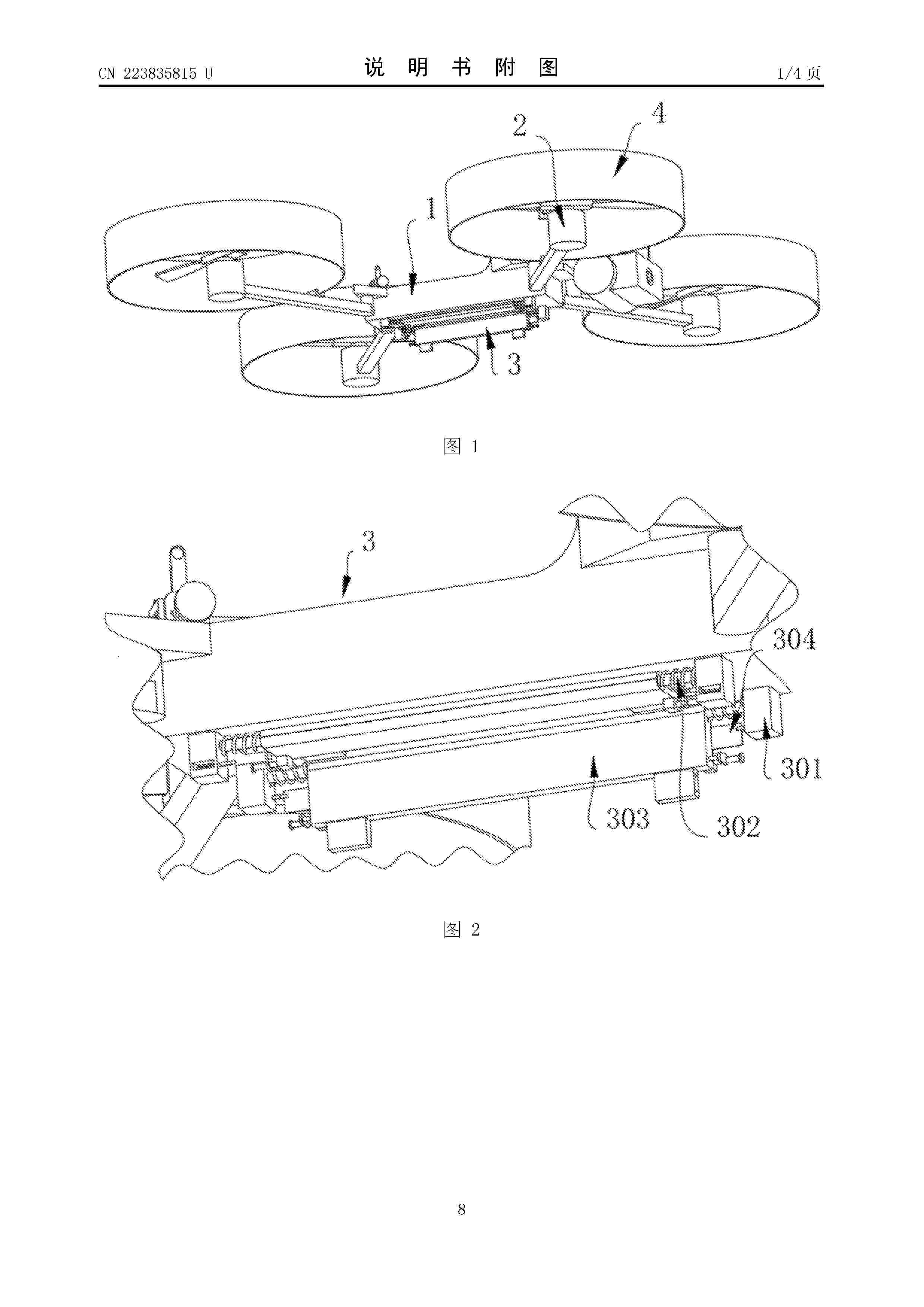 CN 223835815 U

说 明 书 附 图

1/4 页

2

4

1

3

图 1

3

304

301

303

302

图 2

8