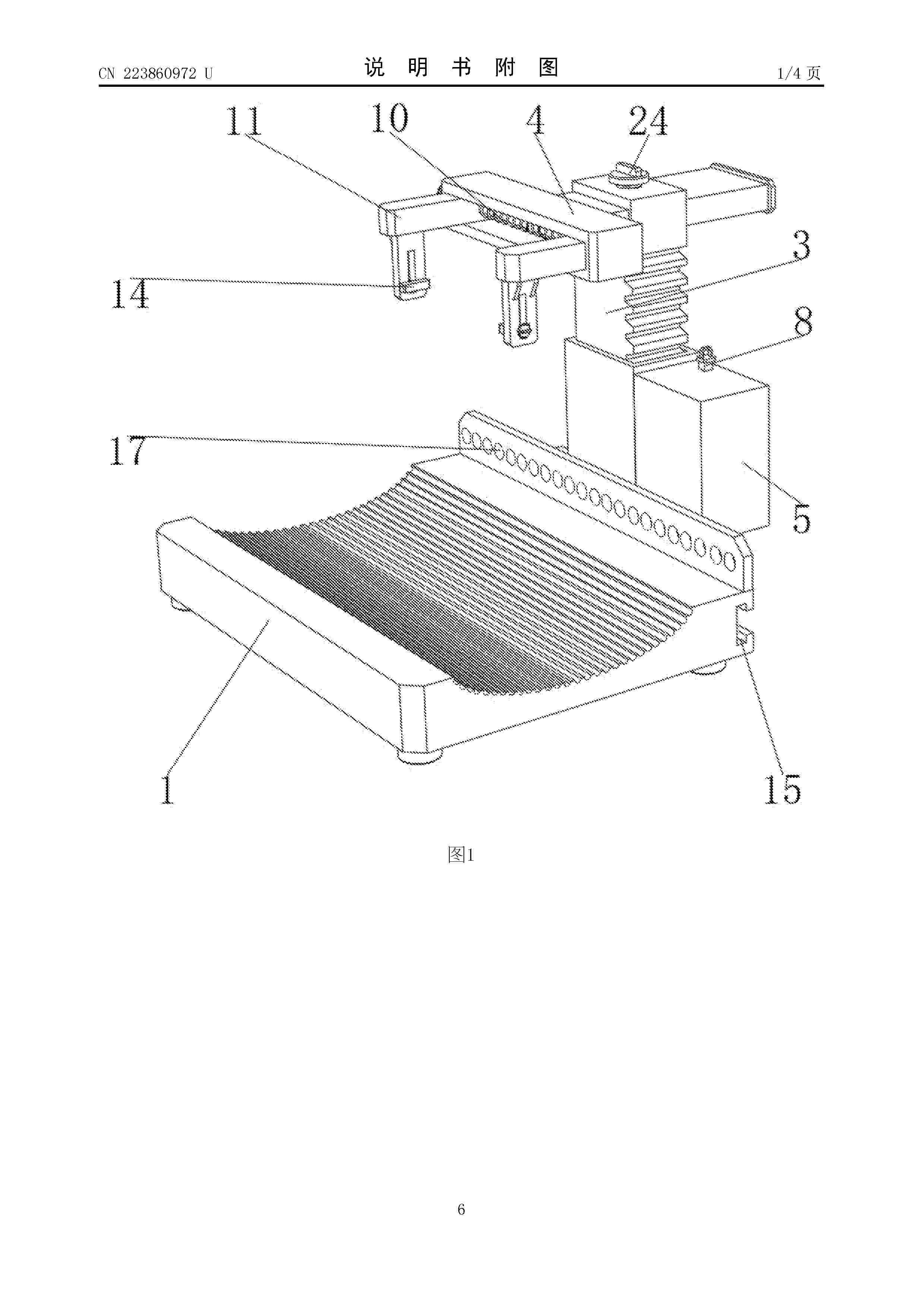 CN 223860972 U

说 明 书 附 图

1/4 页

11
10
4
24
3
14
8
17
5
1
15

图1

6