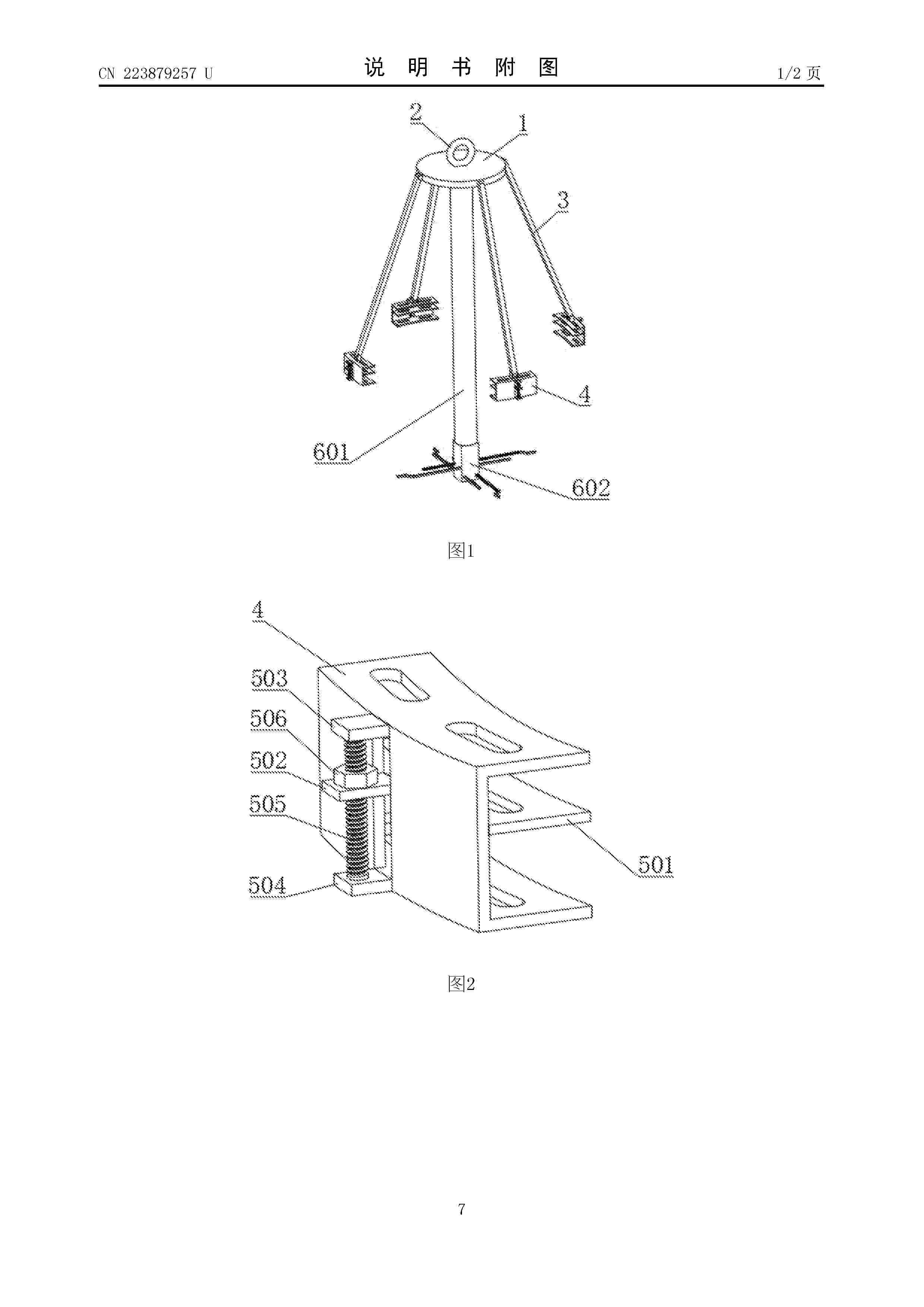 CN 223879257 U

说 明 书 附 图

1/2 页

2

1

3

4

601

602

图1

4

503

506

502

505

504

501

图2

7