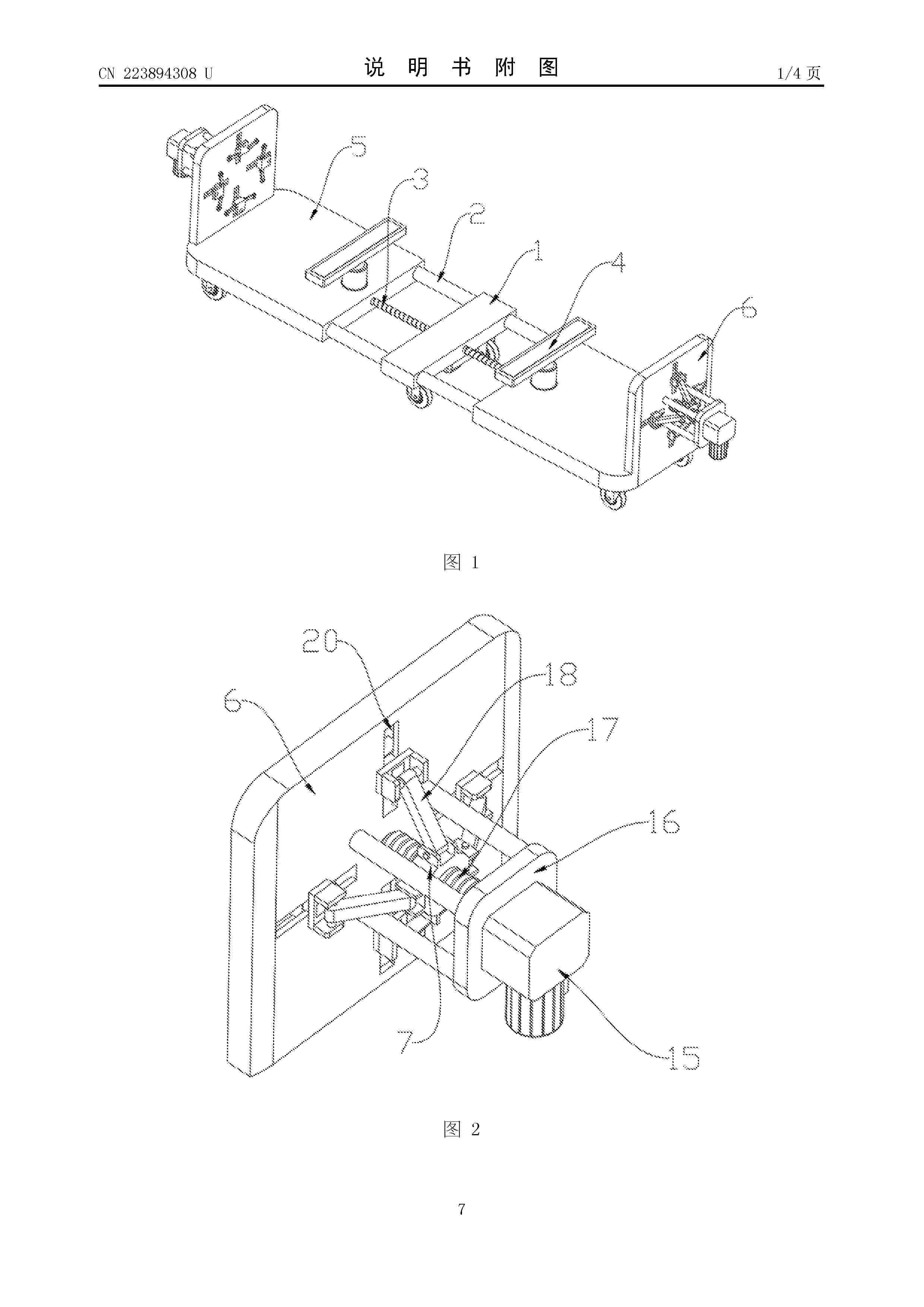 CN 223894308 U

说 明 书 附 图

1/4 页

5
3
2
1
4
6

图 1

20
18
17
6
16
7
15

图 2

7