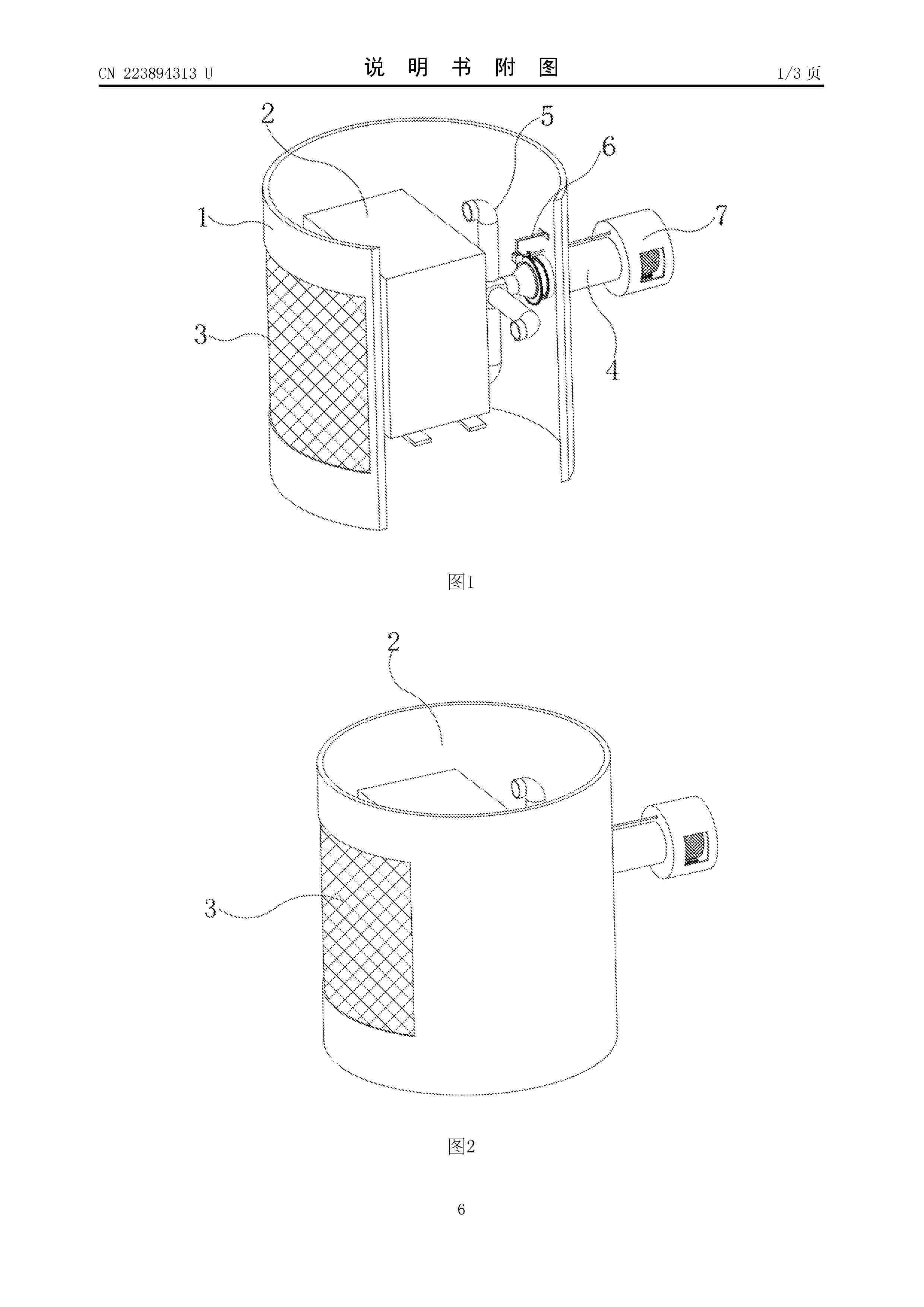 CN 223894313 U

说 明 书 附 图

1/3 页

2

5

6

1

7

3

4

图1

2

3

图2

6