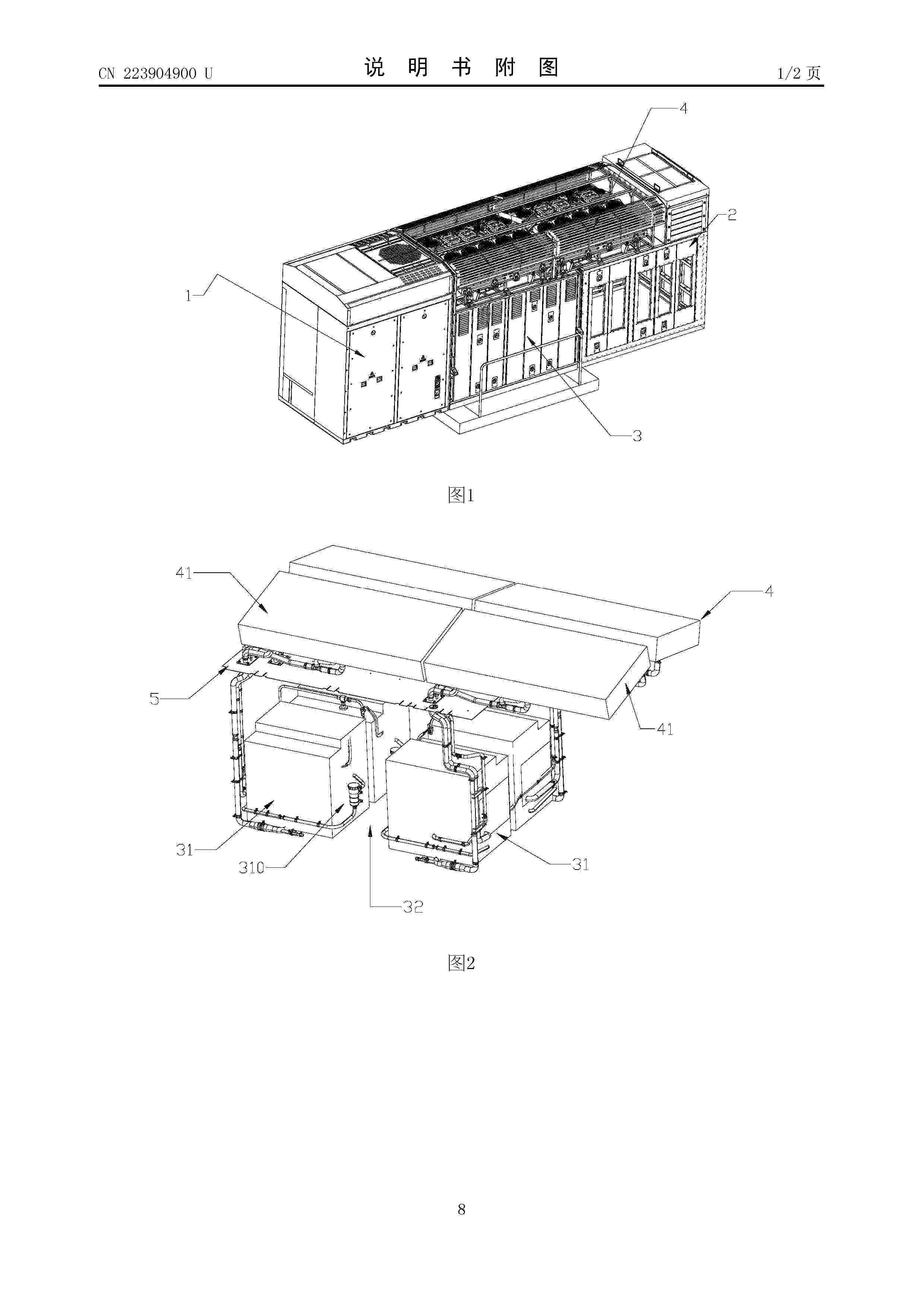 CN 223904900 U

说 明 书 附 图

1/2 页

4

2

1

3

图1

41

4

5

41

31

310

31

32

图2

8