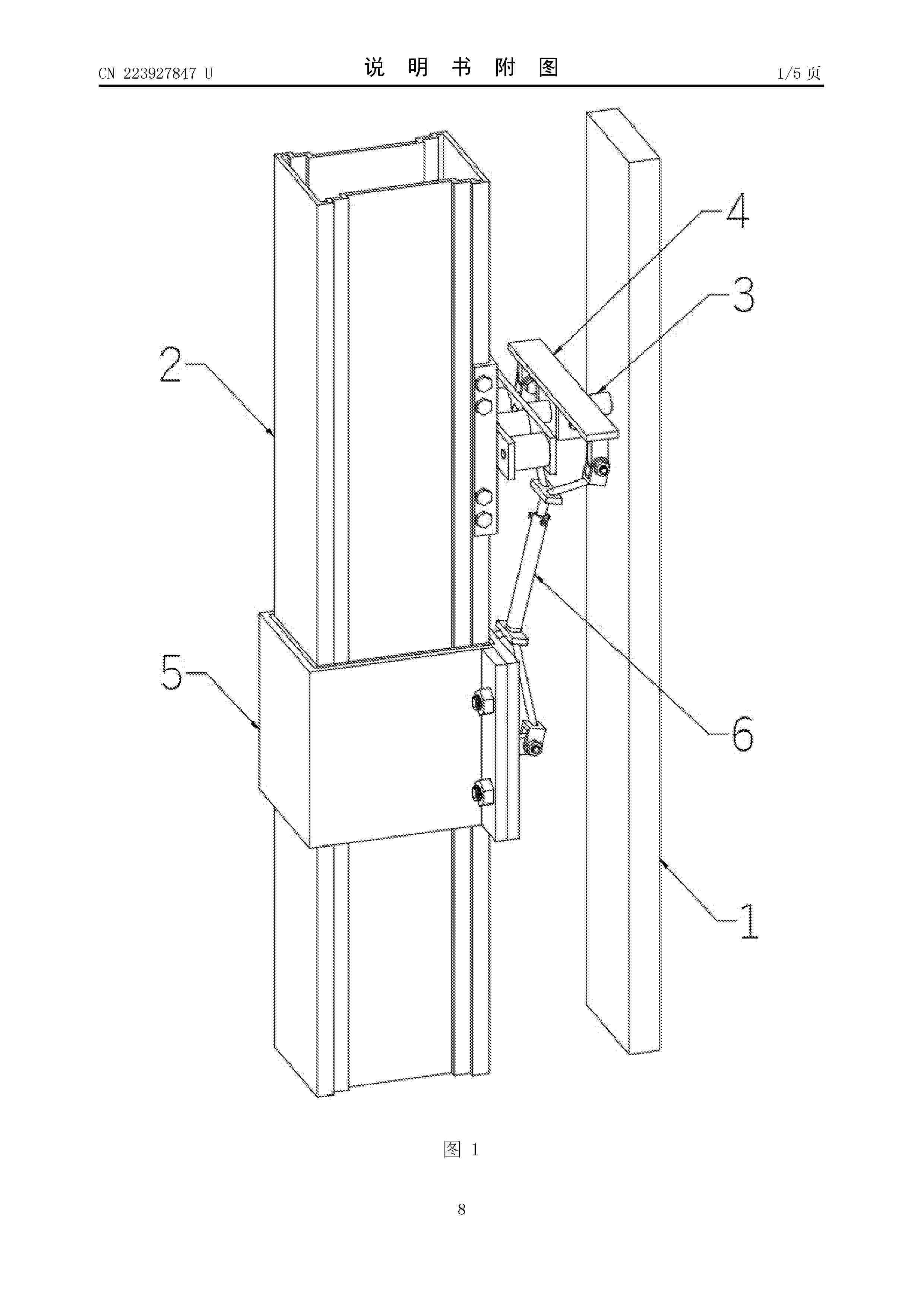 CN 223927847 U

说 明 书 附 图

1/5 页

4

3

2

5

6

1

图 1

8