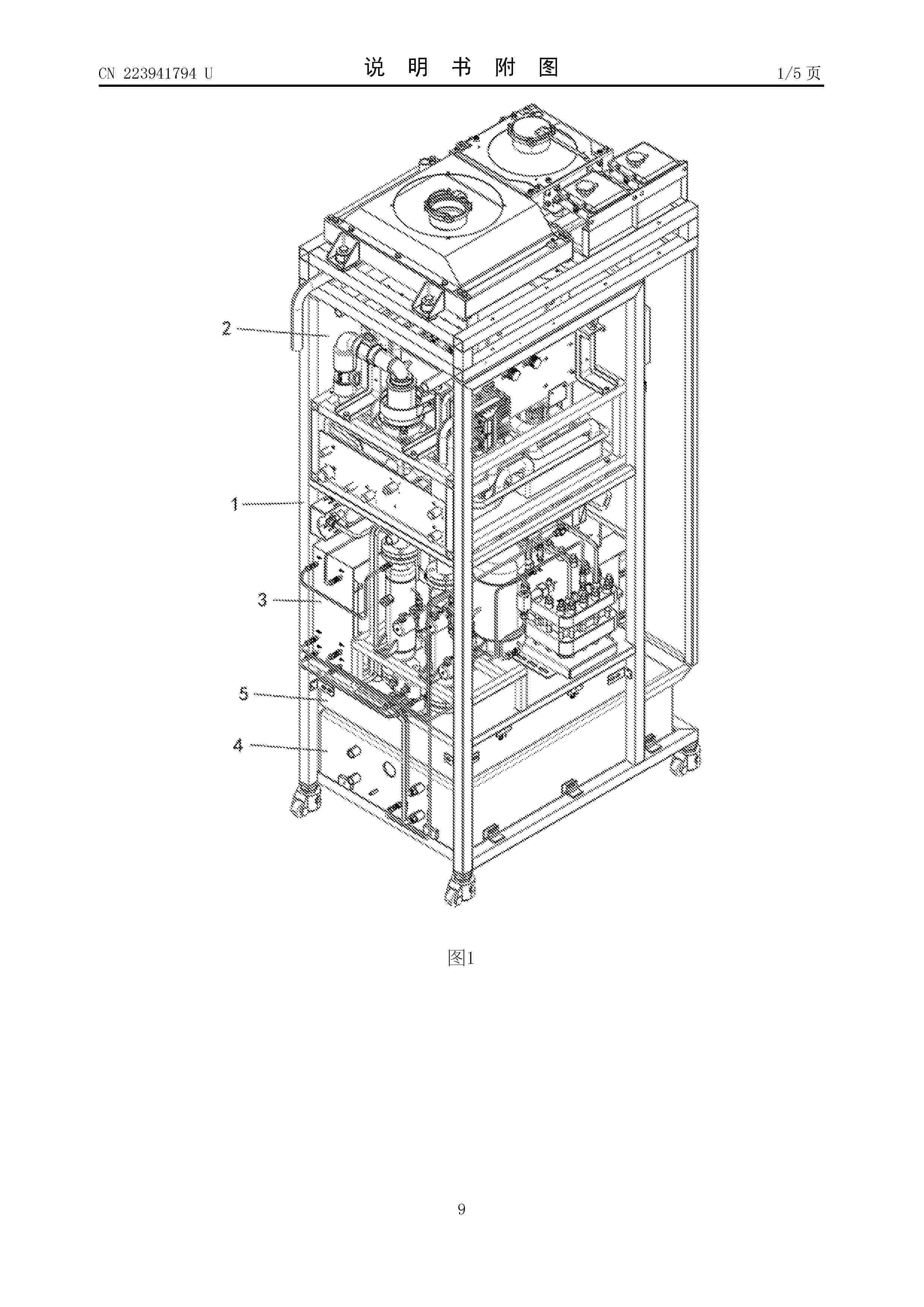 CN 223941794 U

说 明 书 附 图

1/5 页

2

1

3

5

4

图1

9