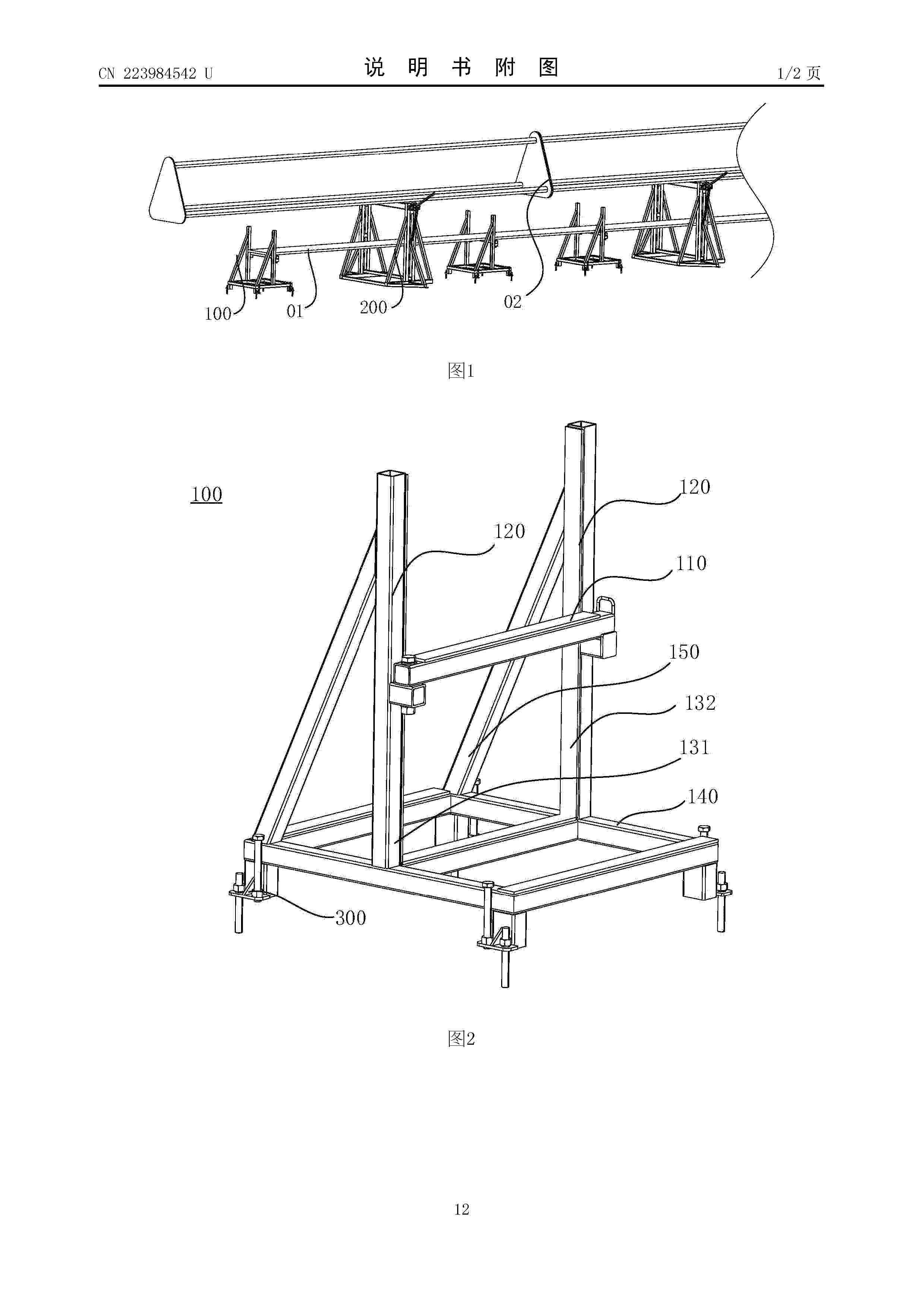 CN 223984542 U

说 明 书 附 图

1/2 页

100 01 200 02

图1

100

120

120

110

150

132

131

140

300

图2

12