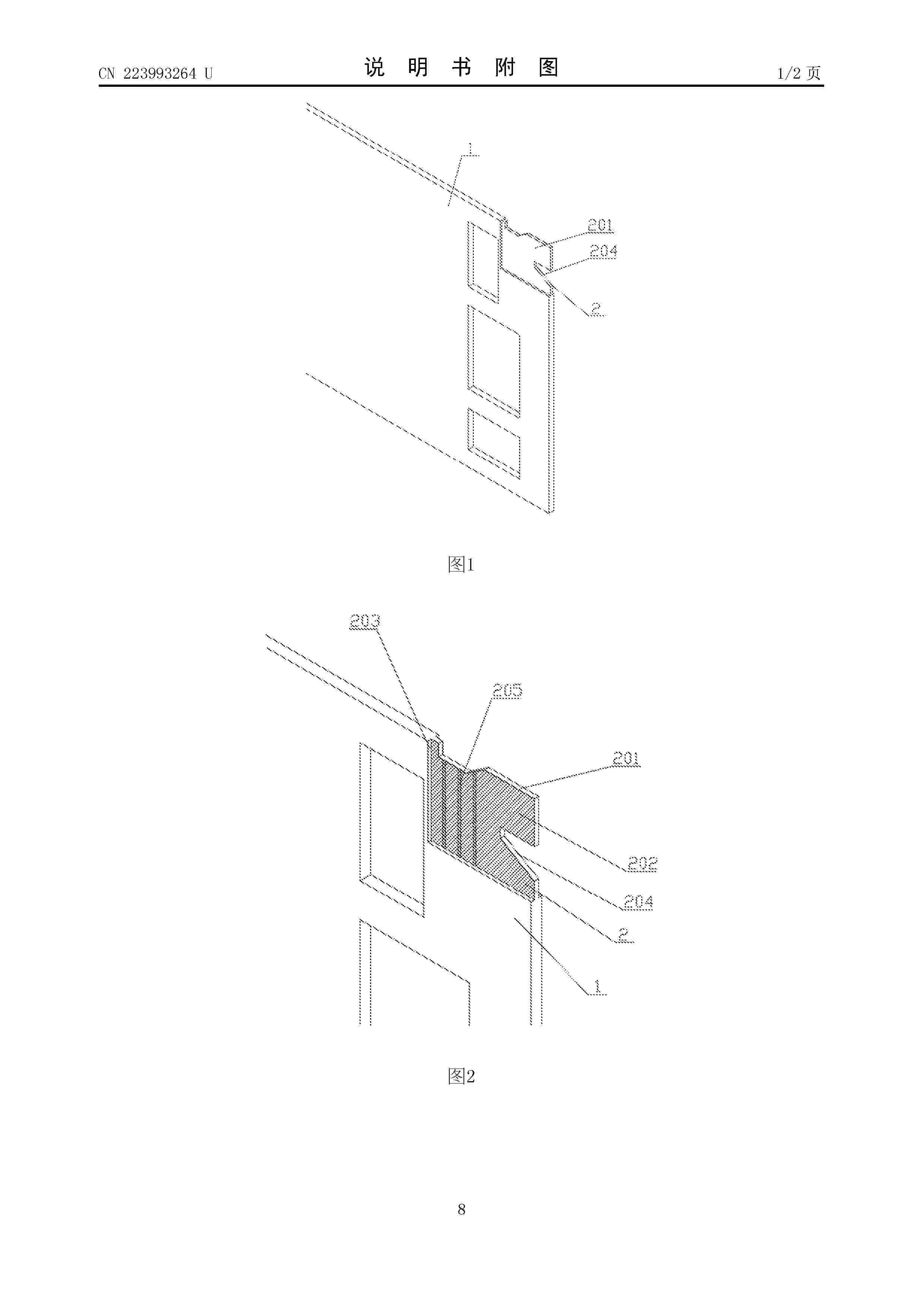 CN 223993264 U

说 明 书 附 图

1/2 页

1

201

204

2

图1

203

205

201

202

204

2

1

图2

8