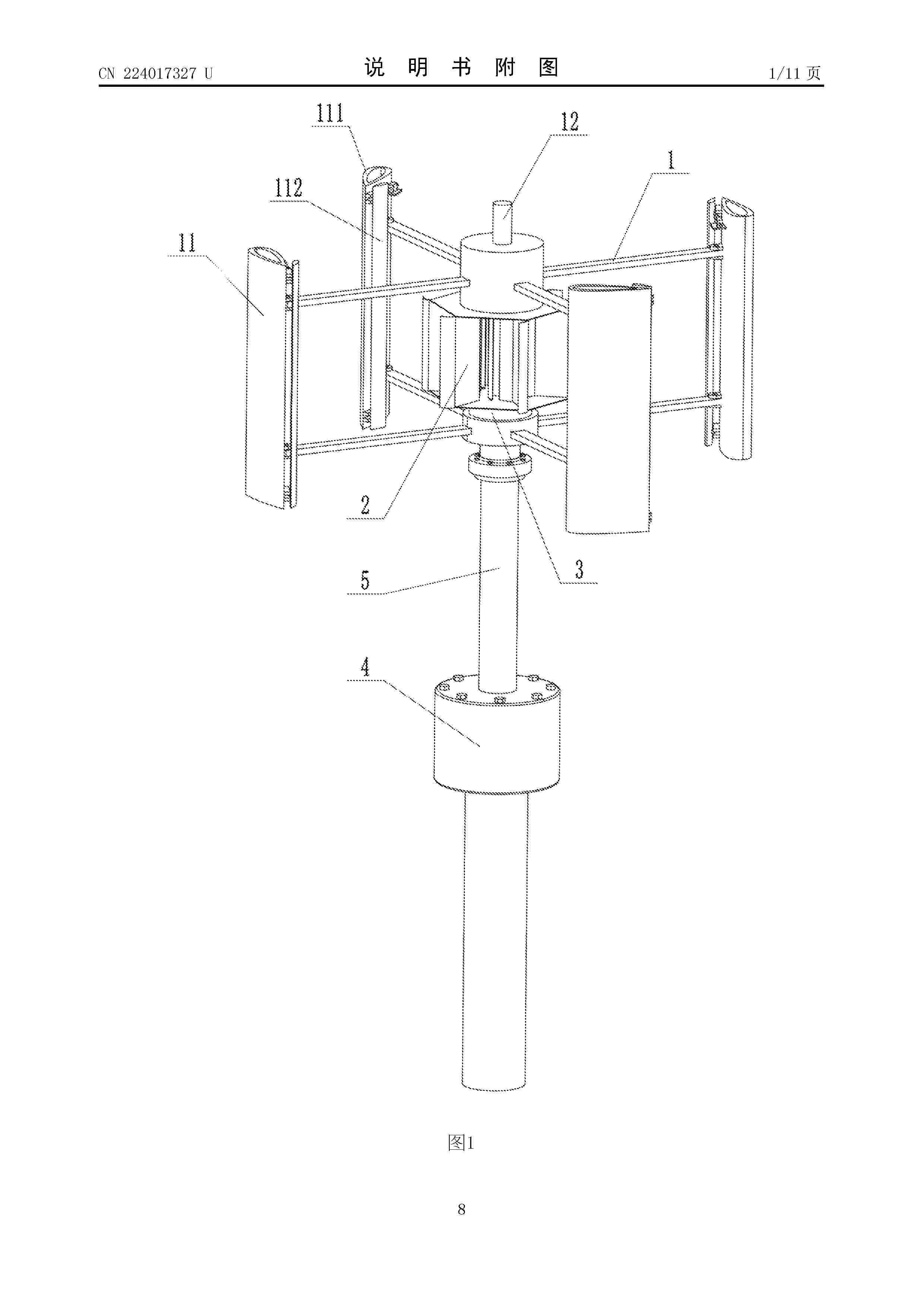 CN 224017327 U

说 明 书 附 图

1/11 页

111

12

112

1

11

2

3

5

4

图1

8