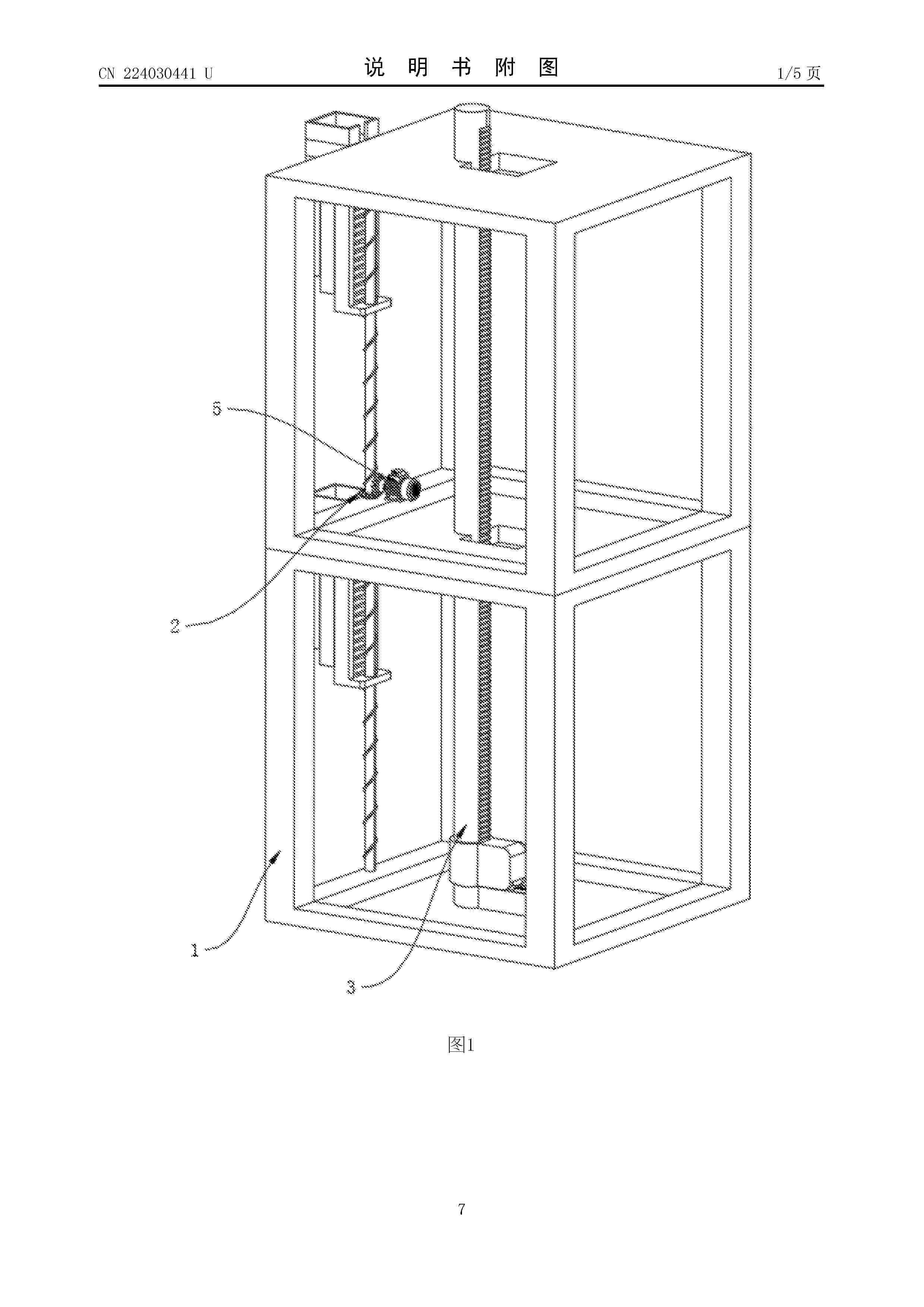 CN 224030441 U

说 明 书 附 图

1/5 页

5

2

1

3

图1

7