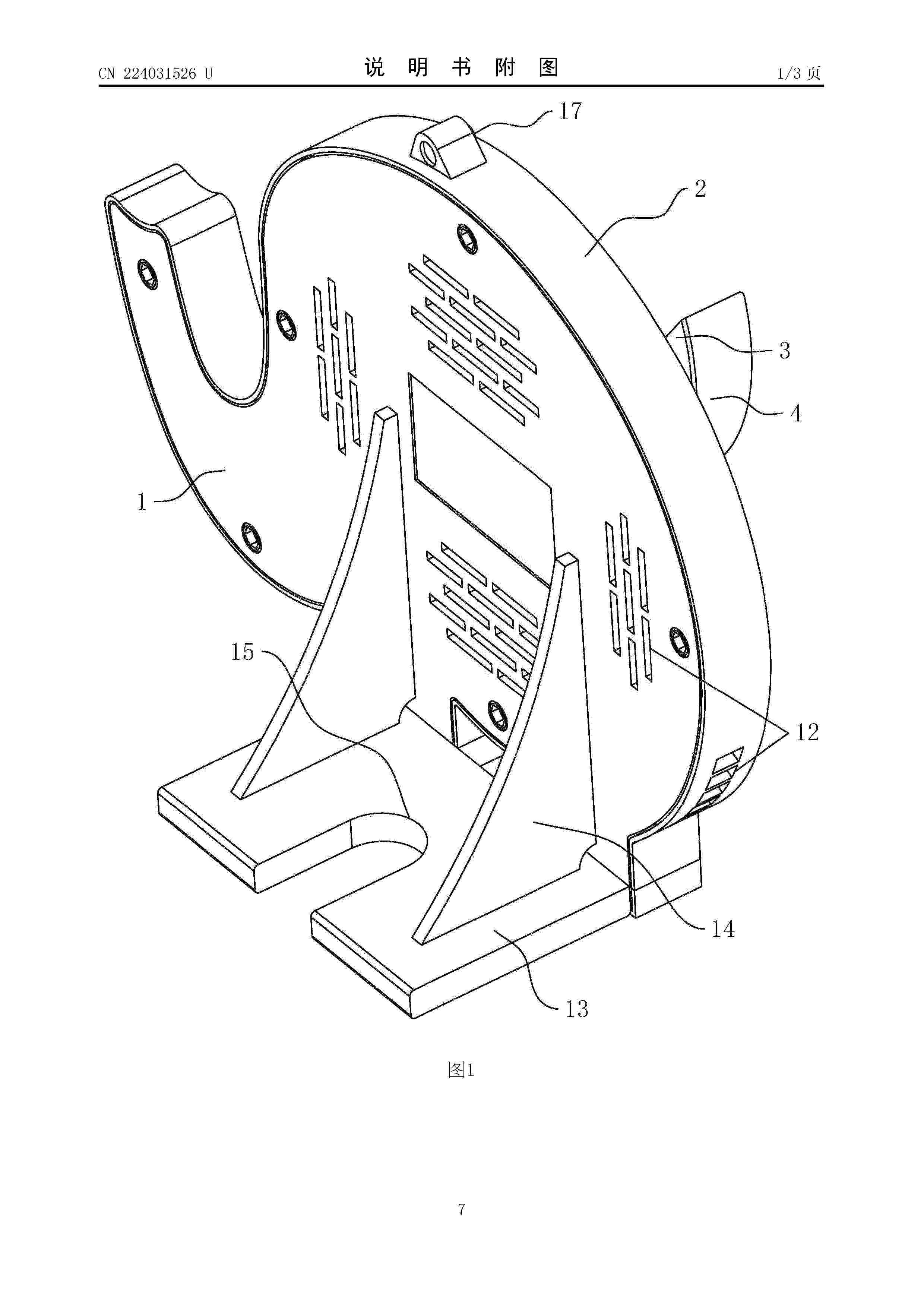 CN 224031526 U

说 明 书 附 图

1/3 页

17

2

3

4

1

15

12

14

13

图1

7